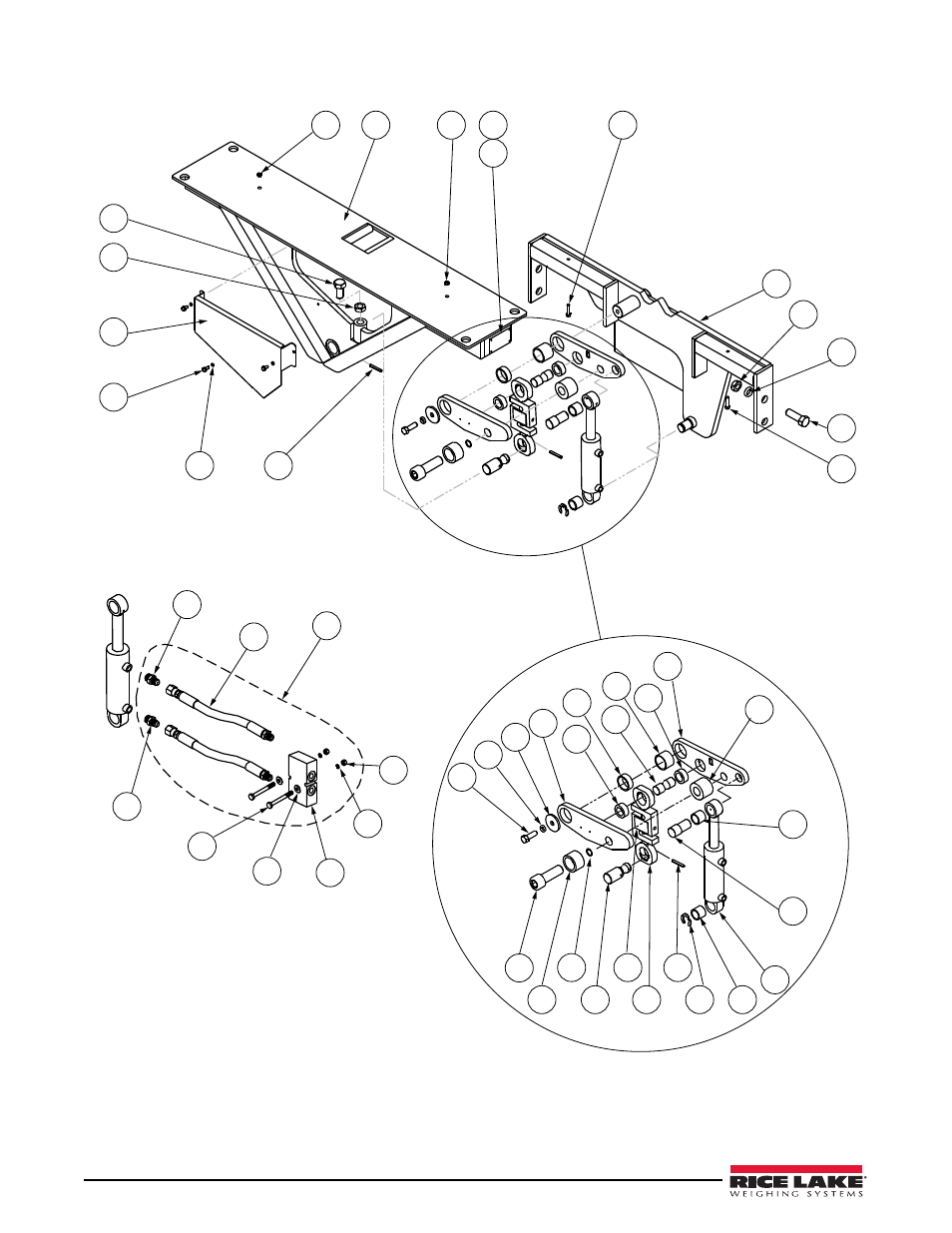 RICE LAKE
WEIGHING SYSTEMS