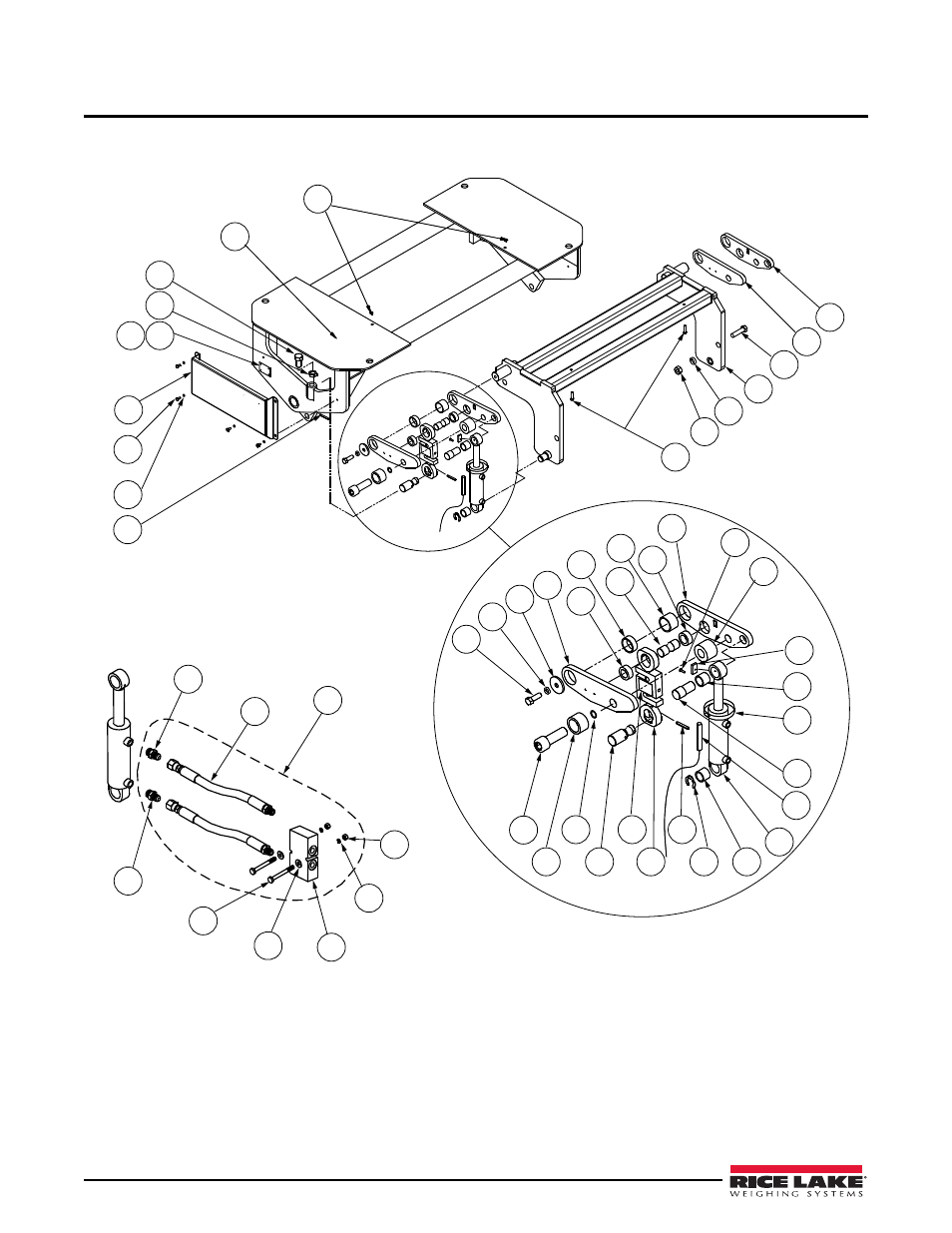 RICE LAKE
WEIGHING SYSTEMS