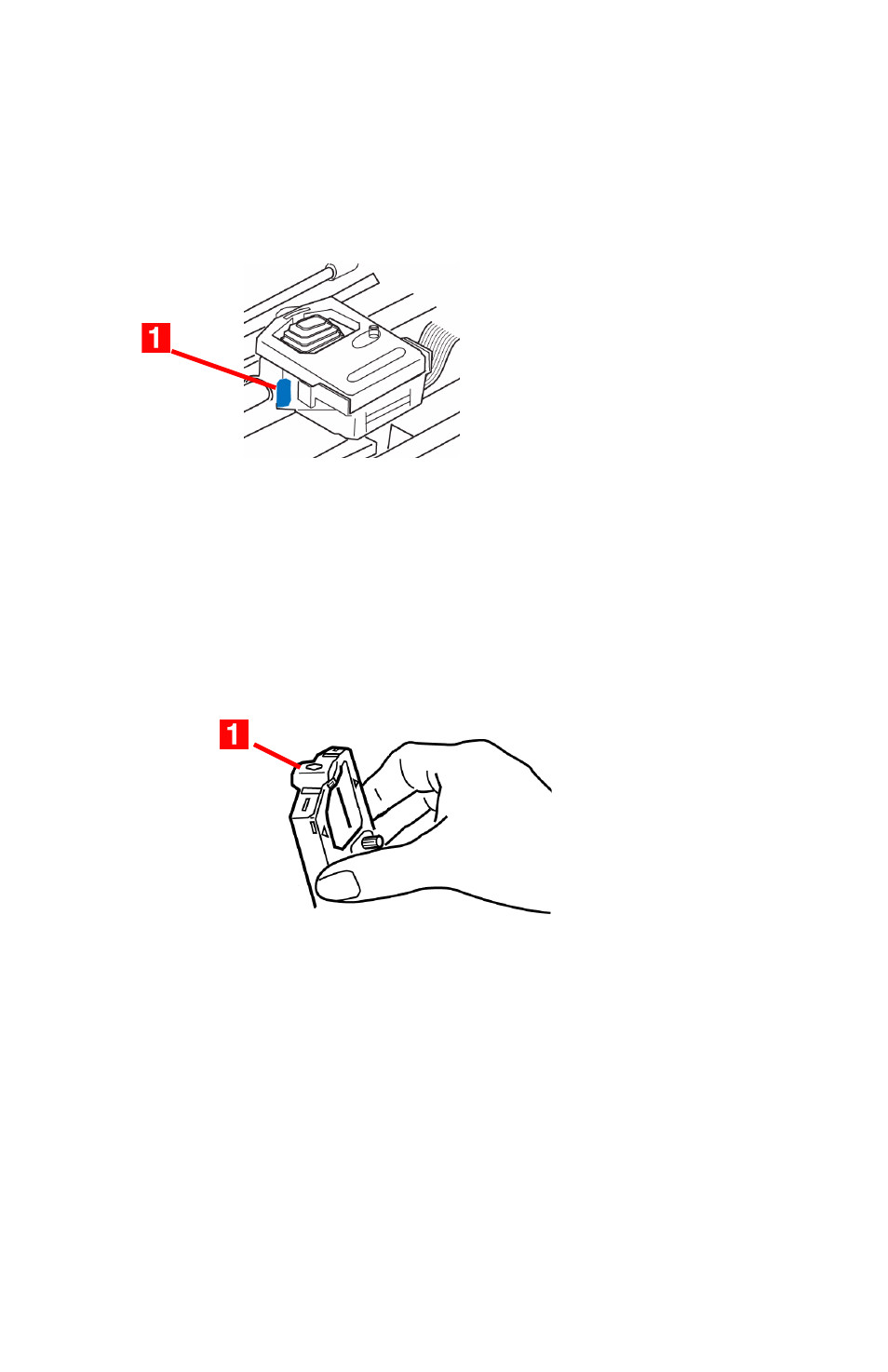 1

1