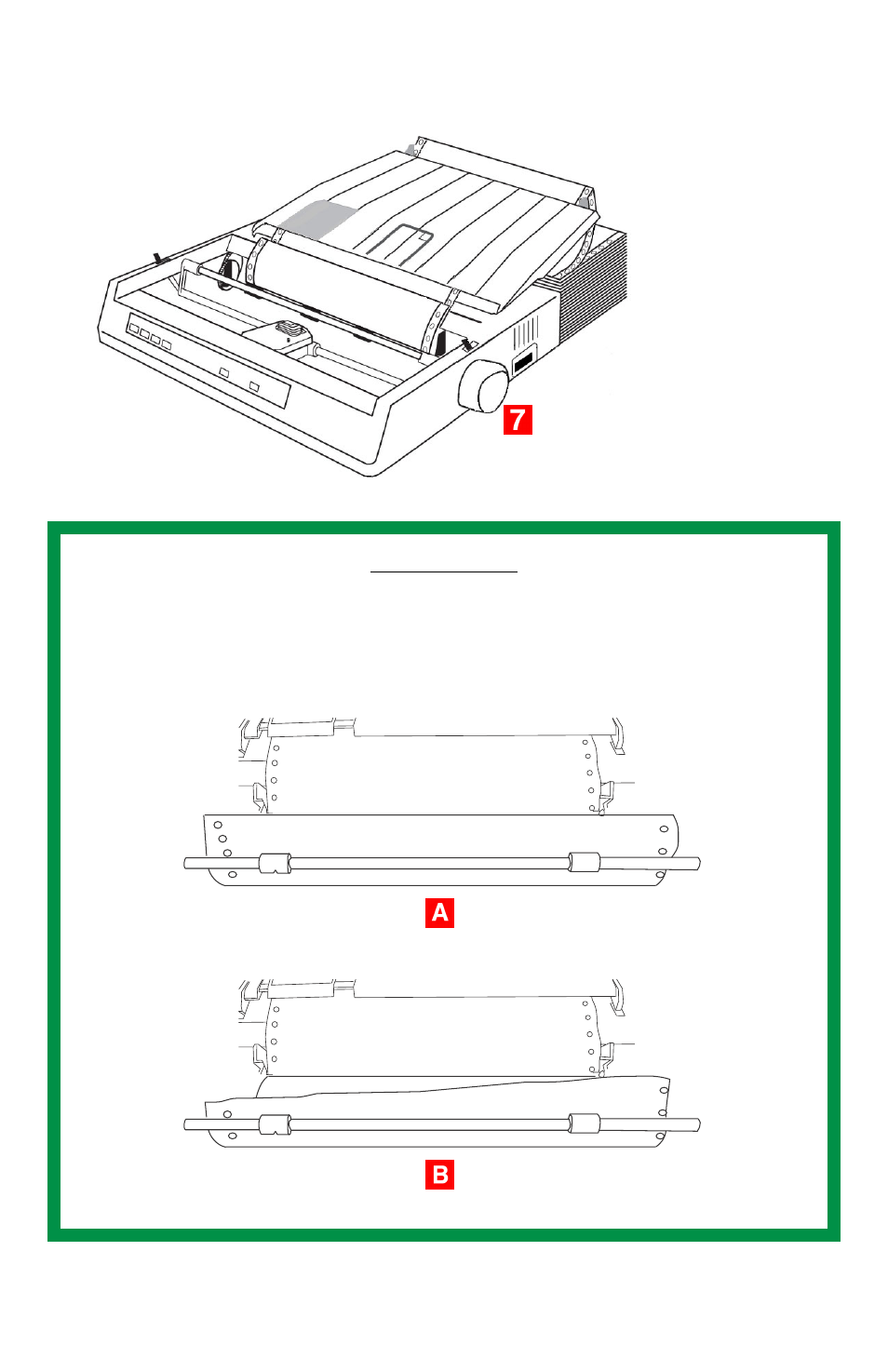 7

A

B