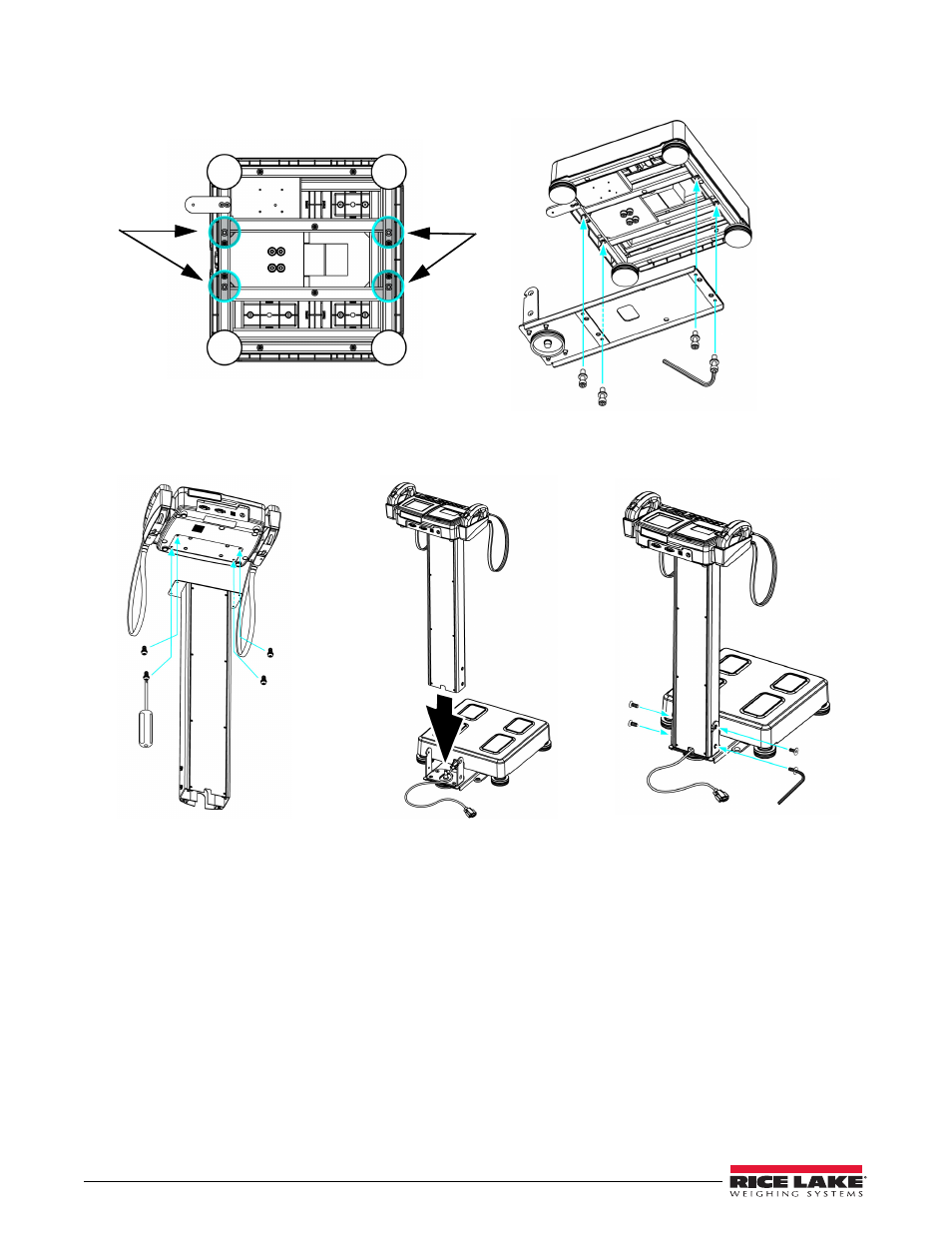 RICE LAKE
WEIGHING SYSTEMS