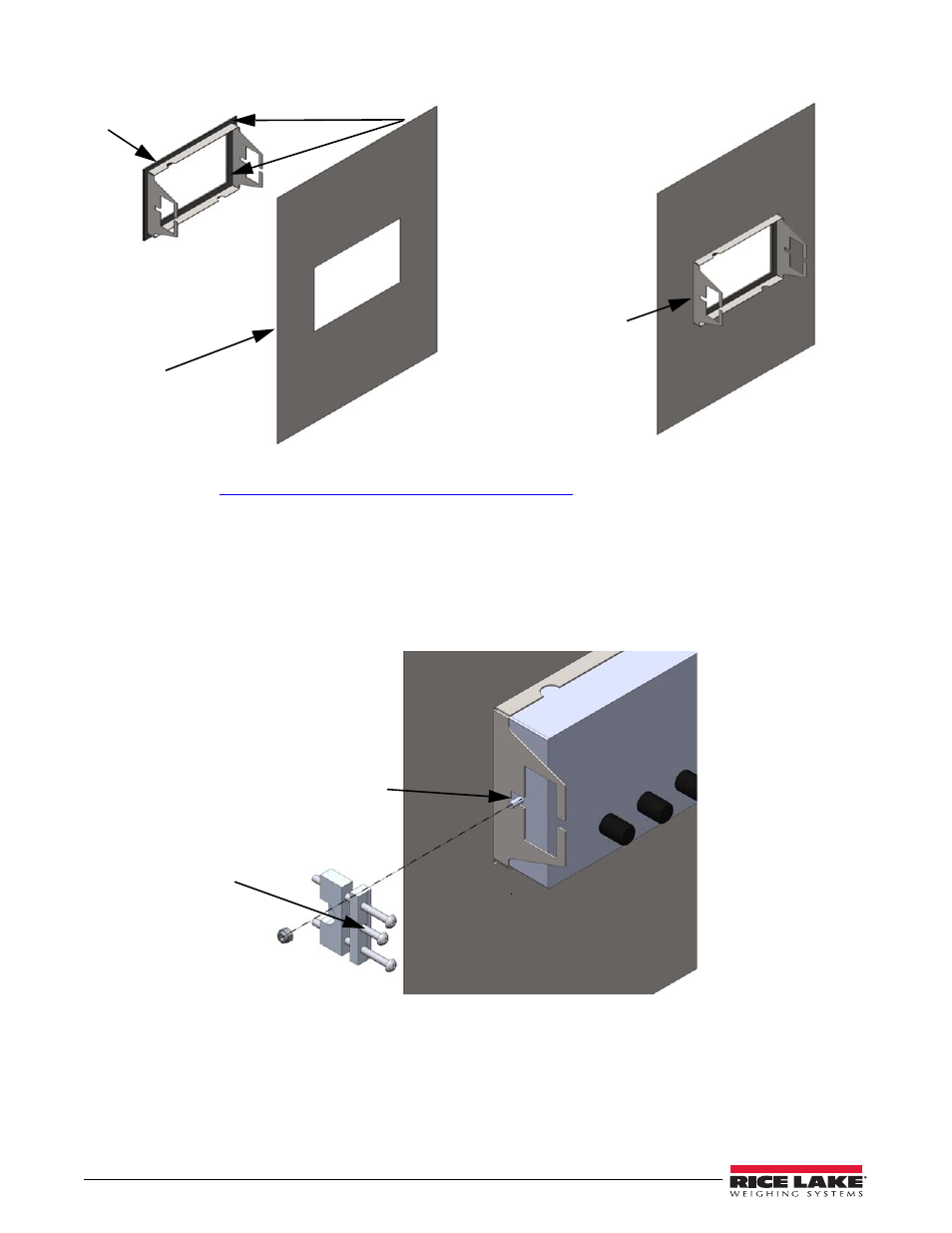 RICE LAKE
WEIGHING SYSTEMS