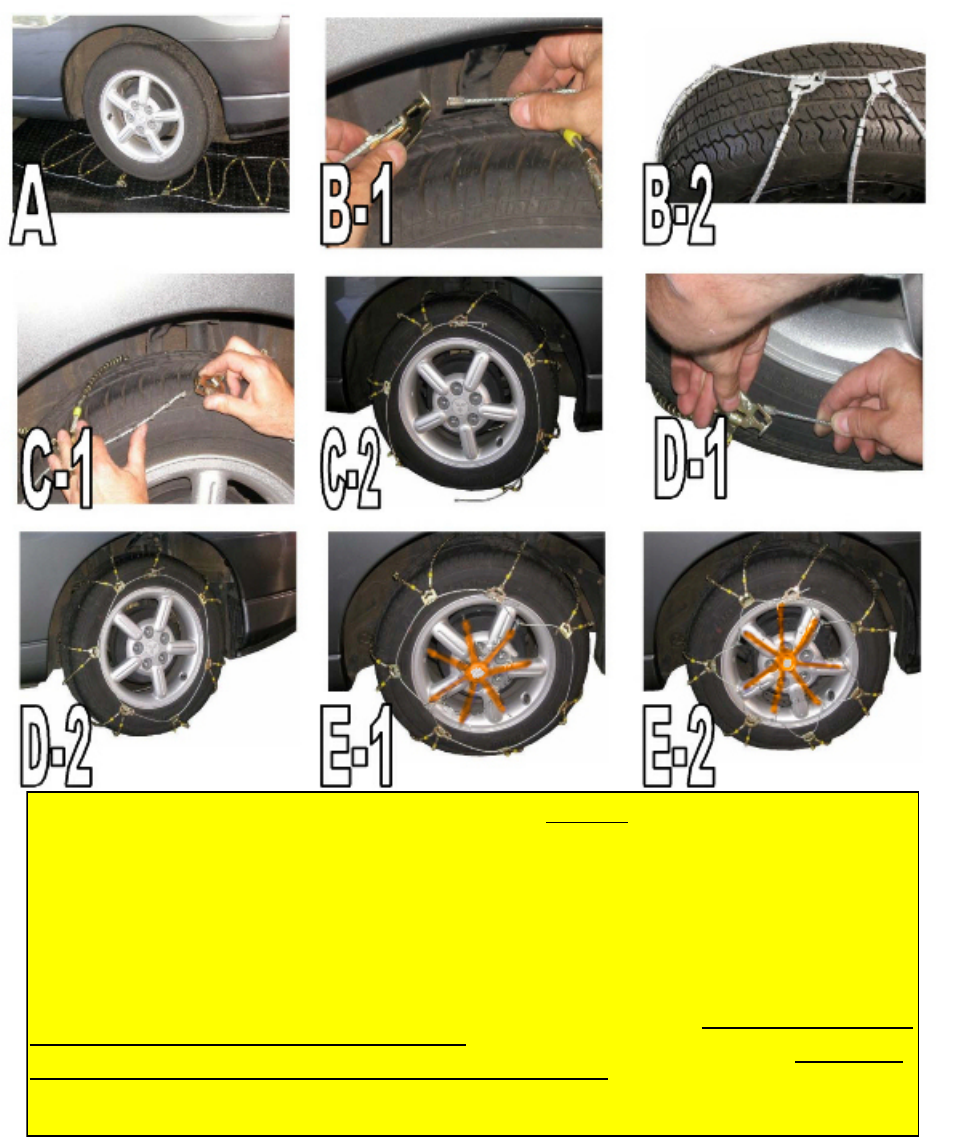 A

B-1

B-2

C-1

C-2

D-1

D-2

E-1

E-2