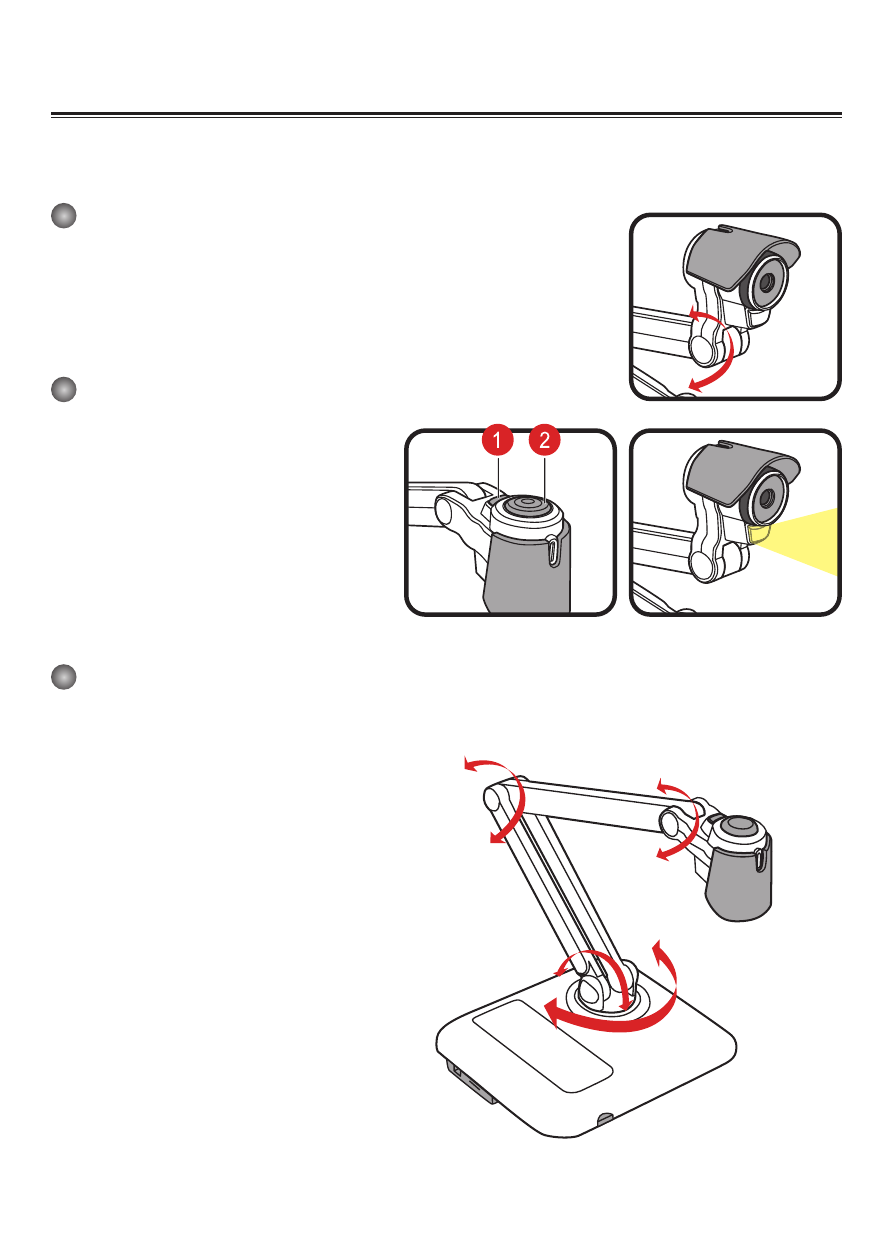 1

2