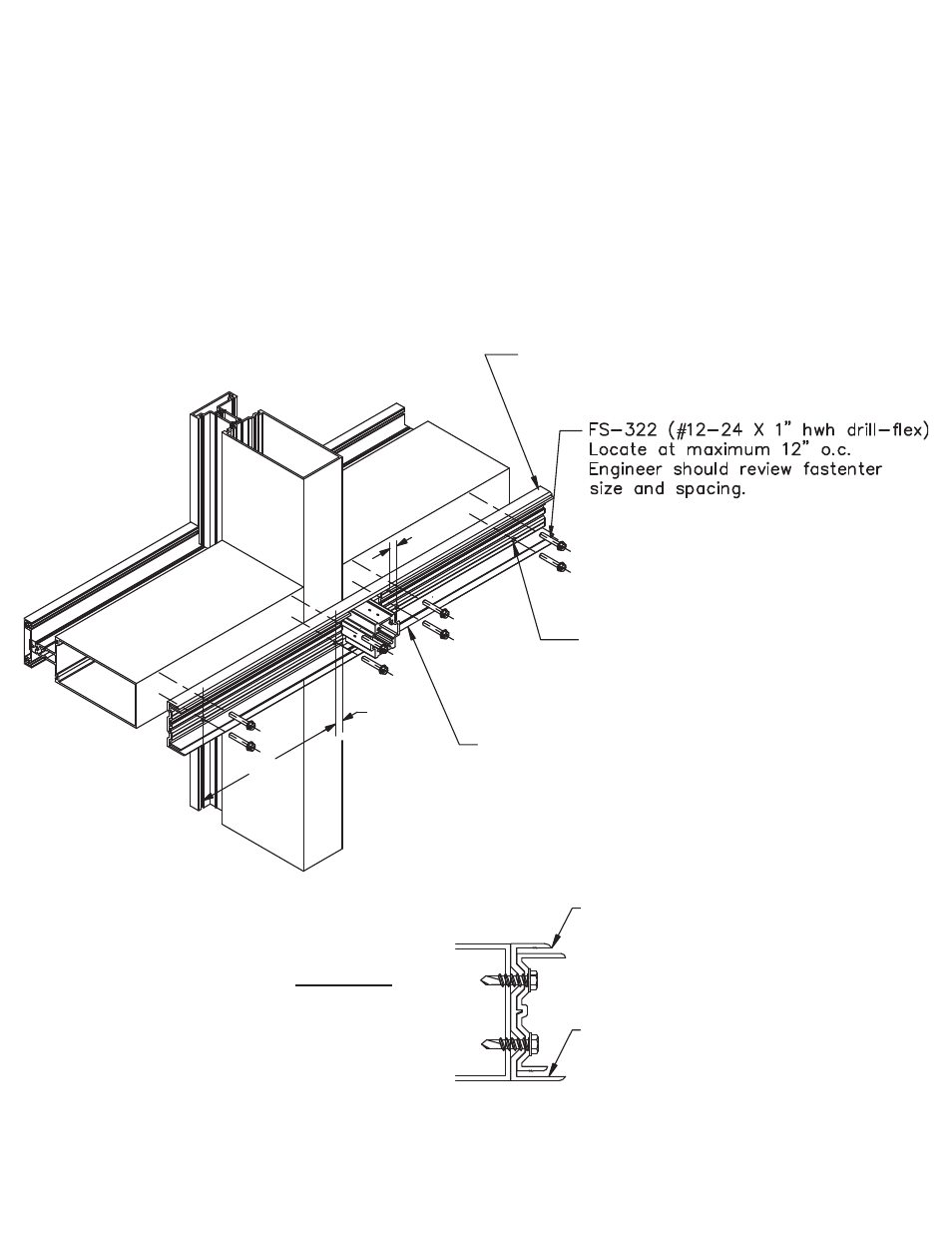 FS-322 (#12-24 X 1" hwh drill-flex) Locate at maximum 12" o.c. Engineer should review fastenter size and spacing.