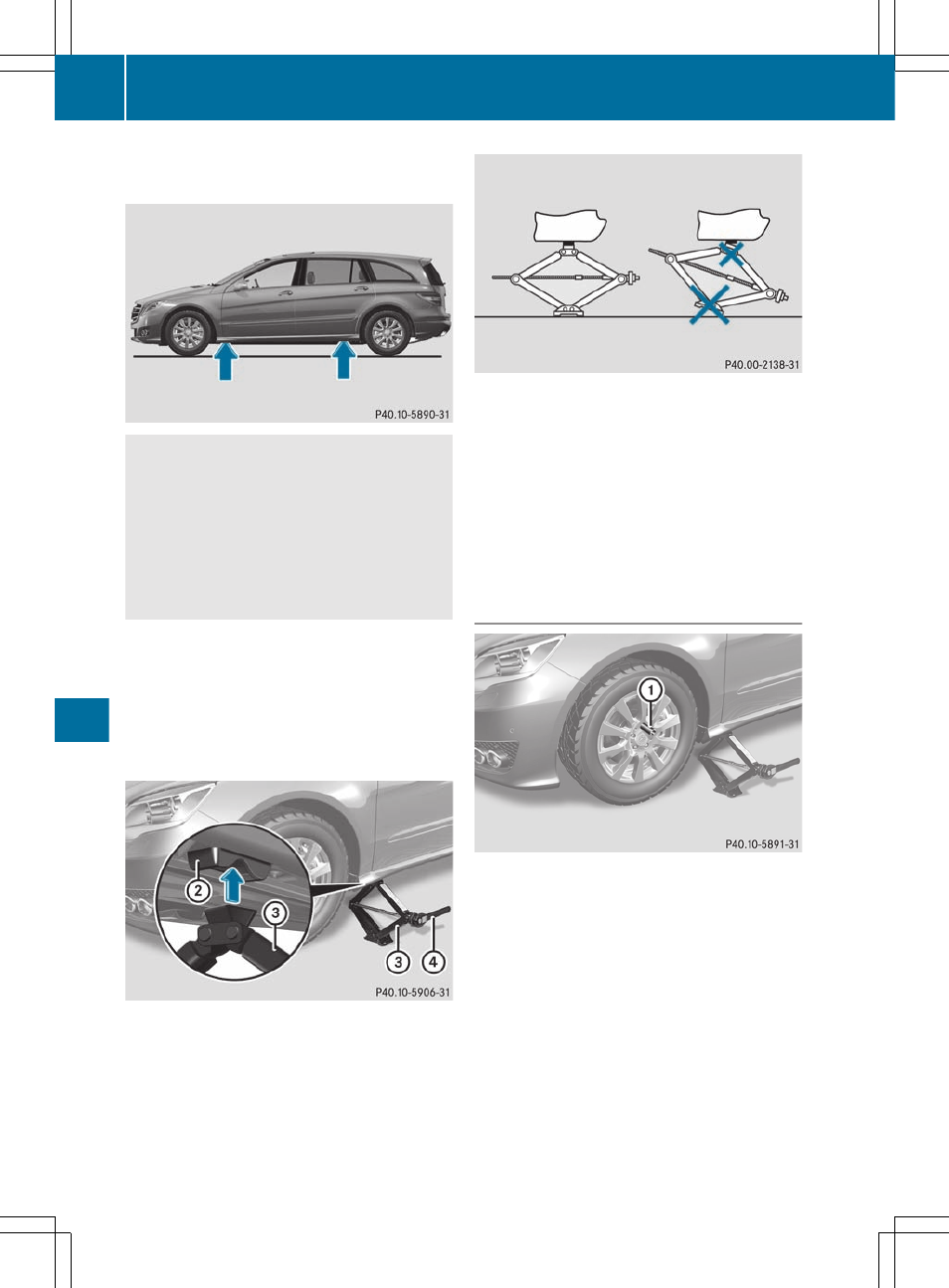 P40.10-5890-31

P40.00-2138-31

1

P40.10-5891-31

2

3

3

4

P40.10-5906-31