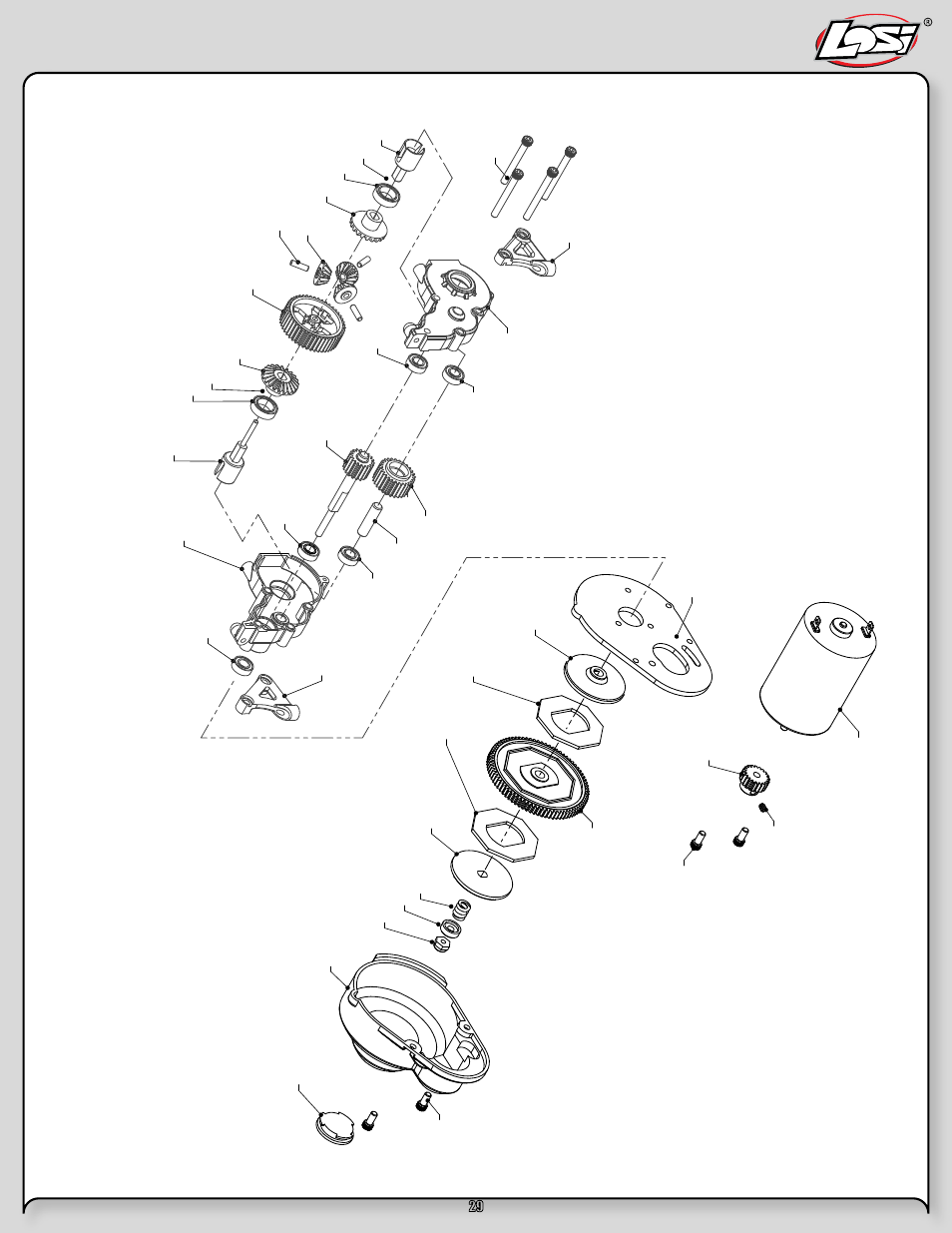 LOSI®

29