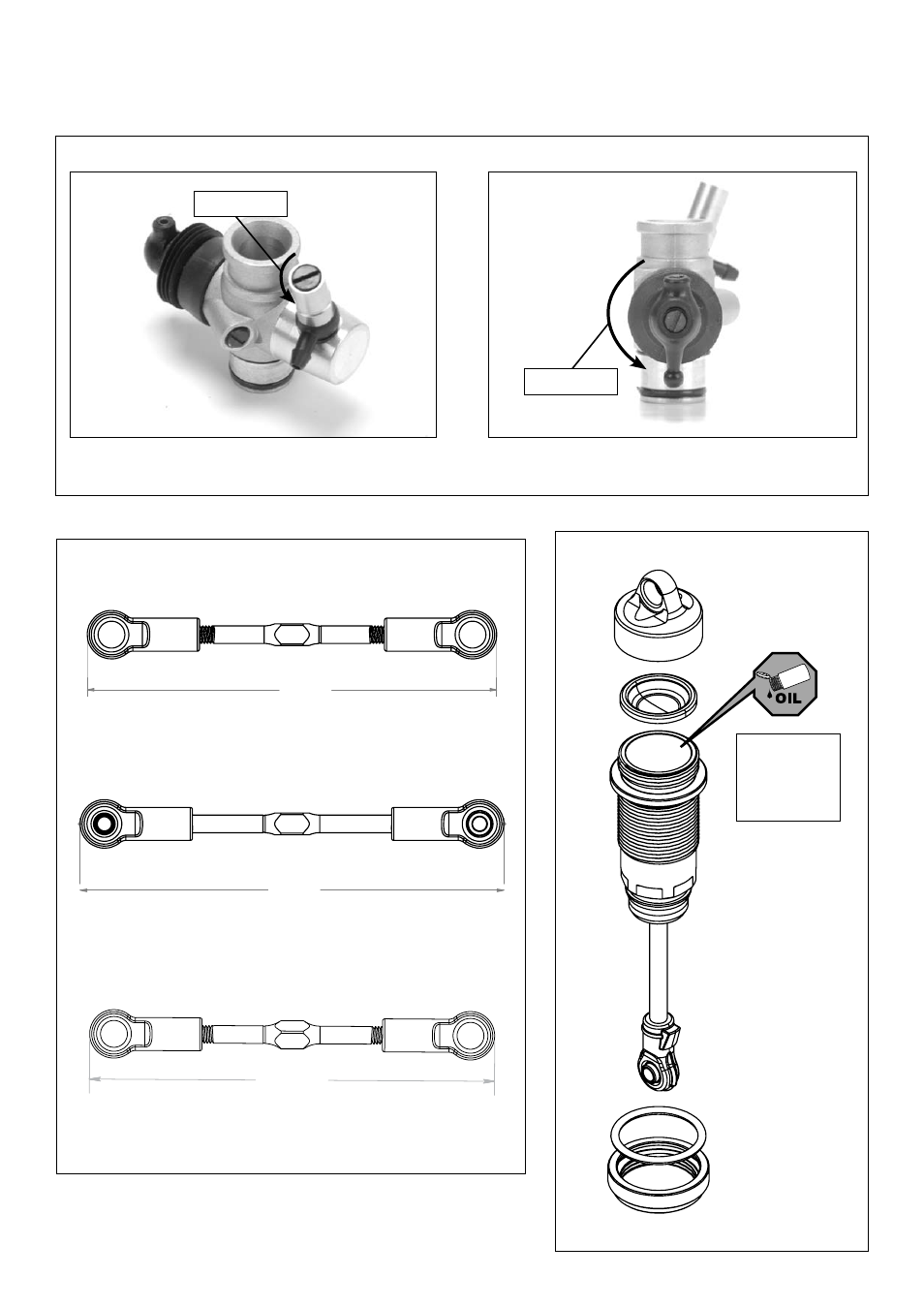 OIL