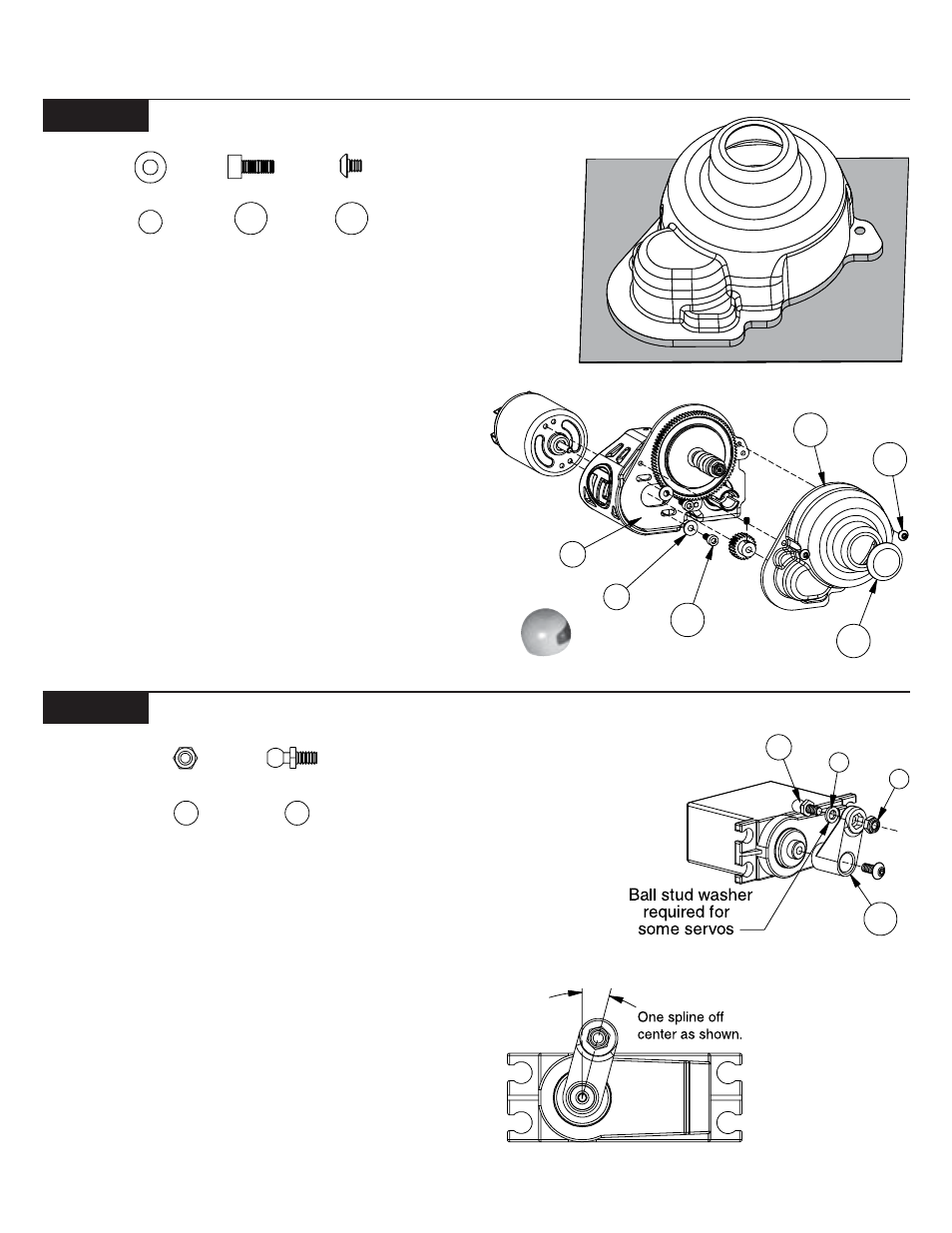 Ball stud washer required for some servos

One spline off center as shown.