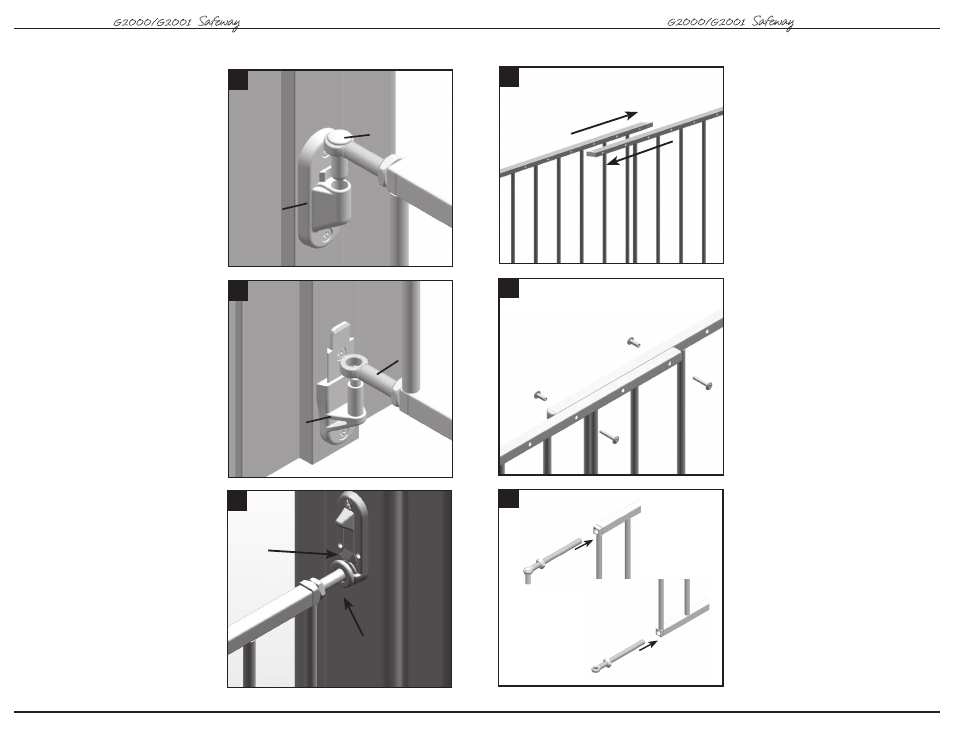 G2000/G2001 Safeway

G2000/G2001 Safeway