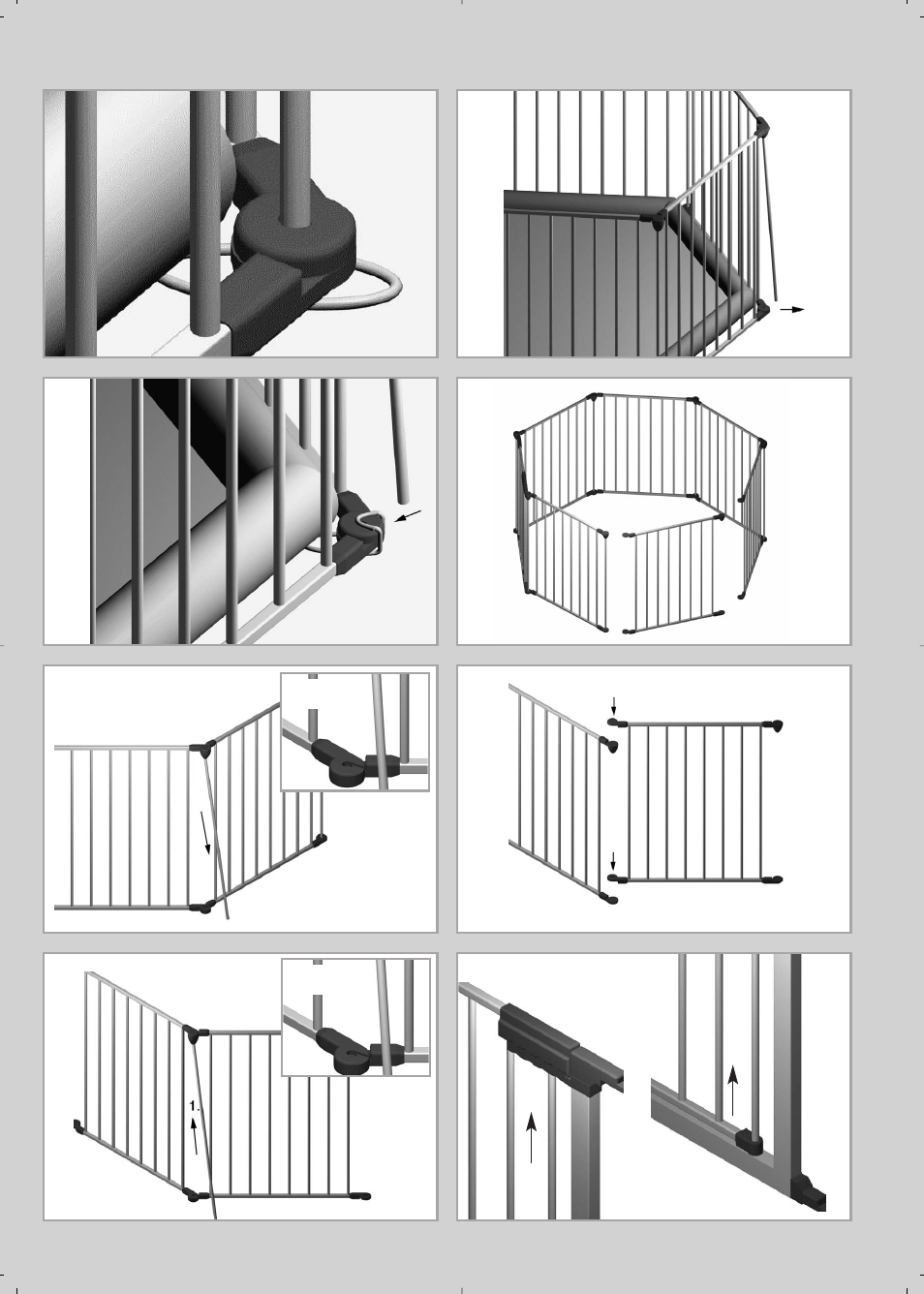 1.