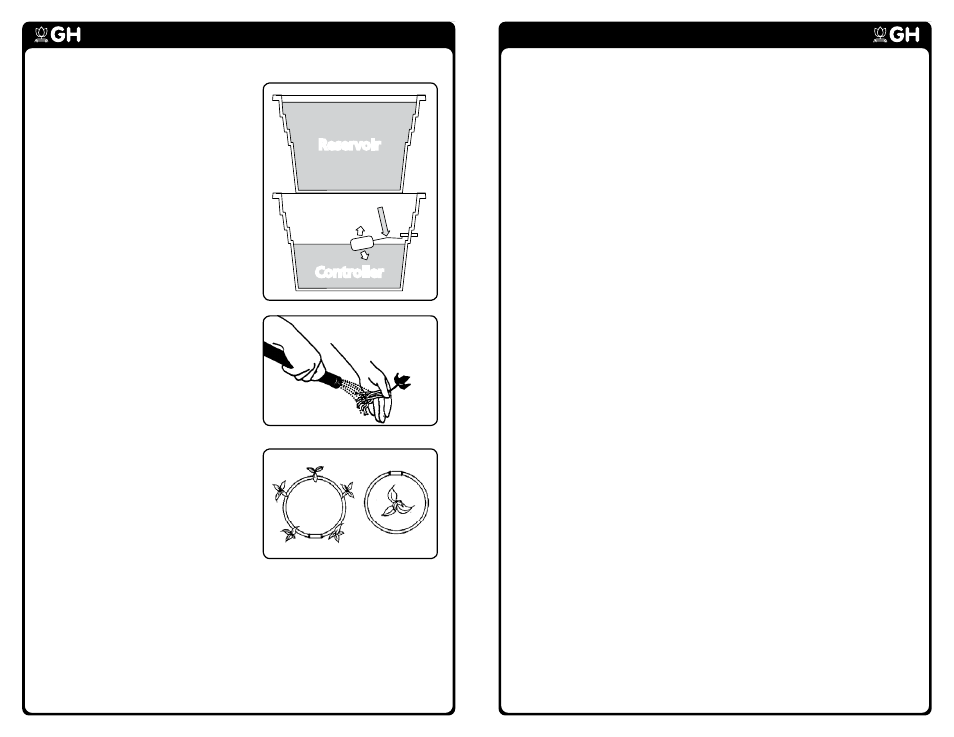 GH

Reservoir

Controller

GH