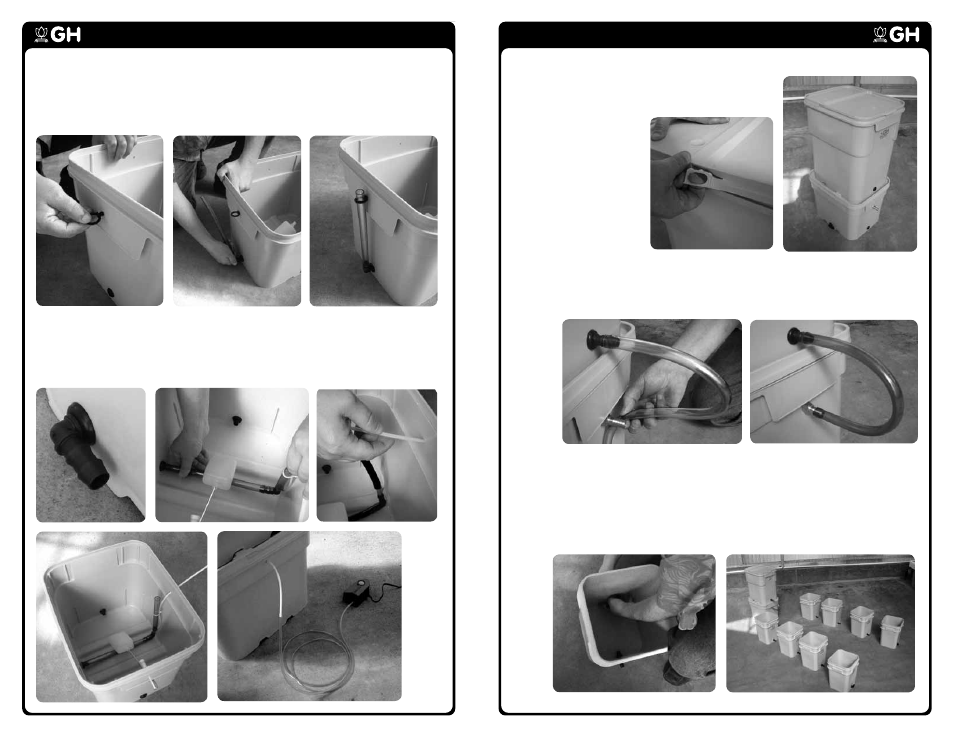 GH

GH