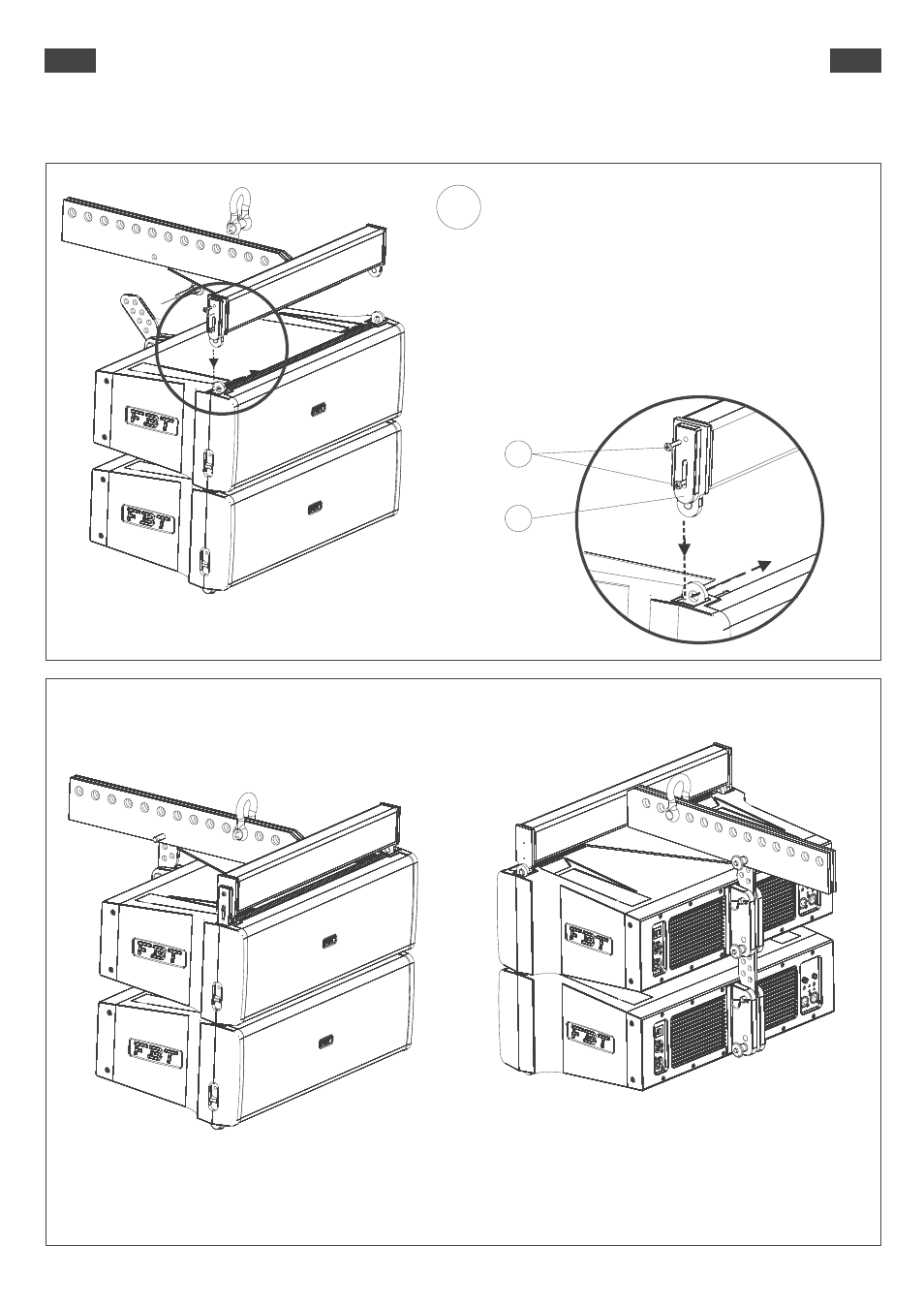 FBT

FBT

FBT

FBT

FBT

FBT