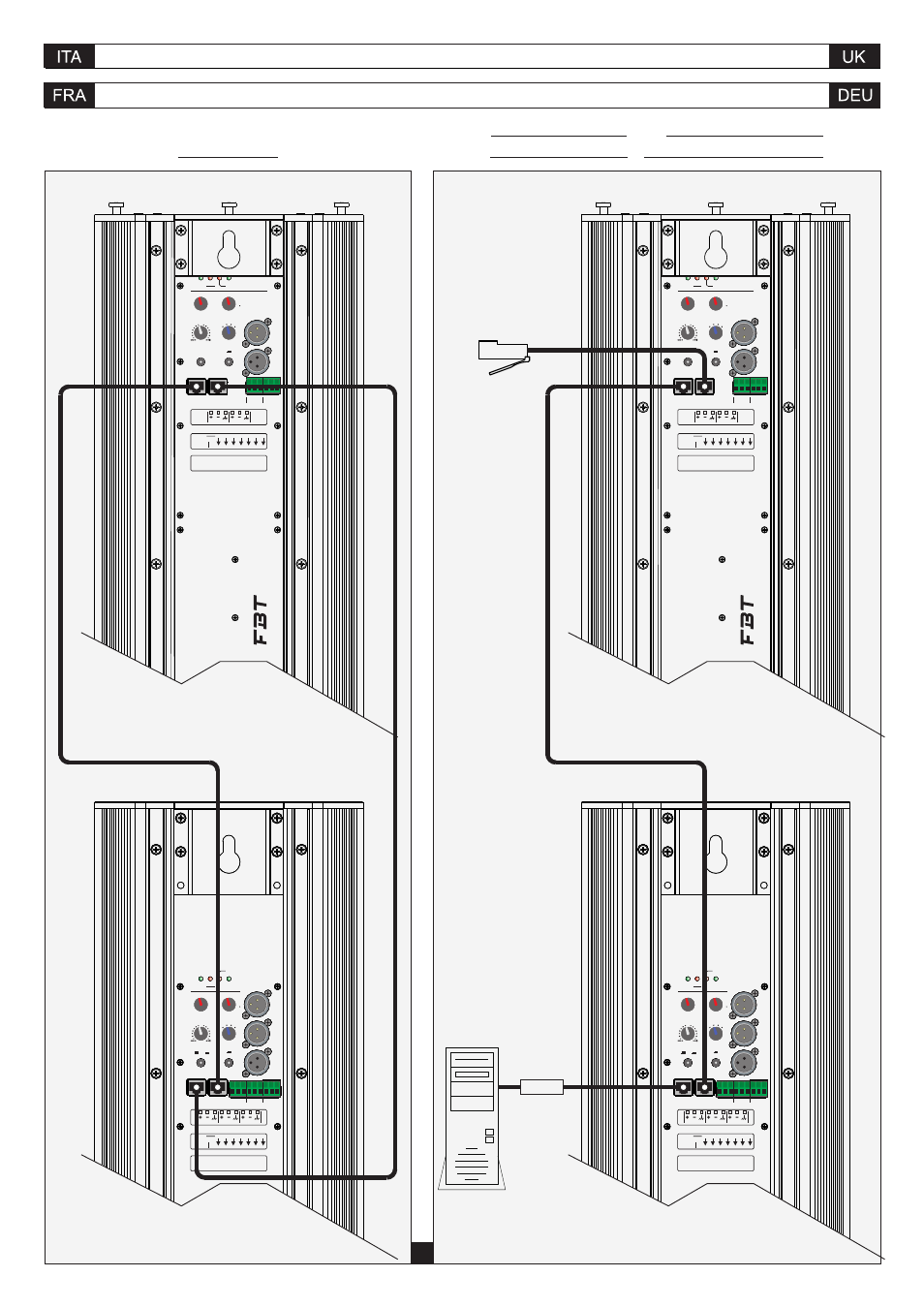 ITA

UK

FRA

DEU

FBT

FBT