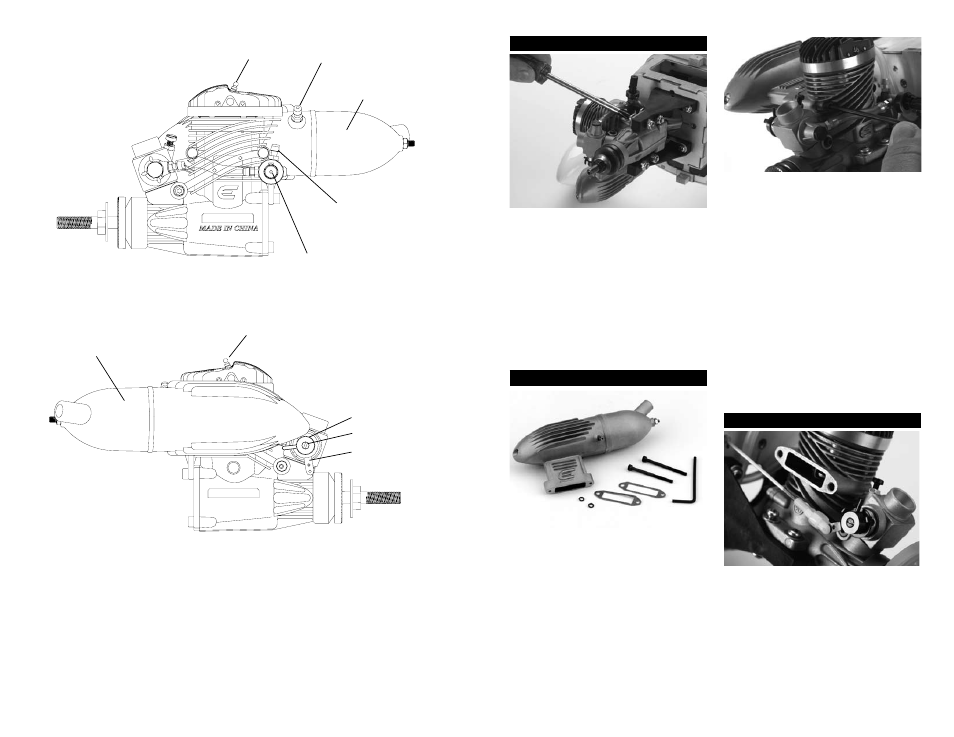 MADE IN CHINA