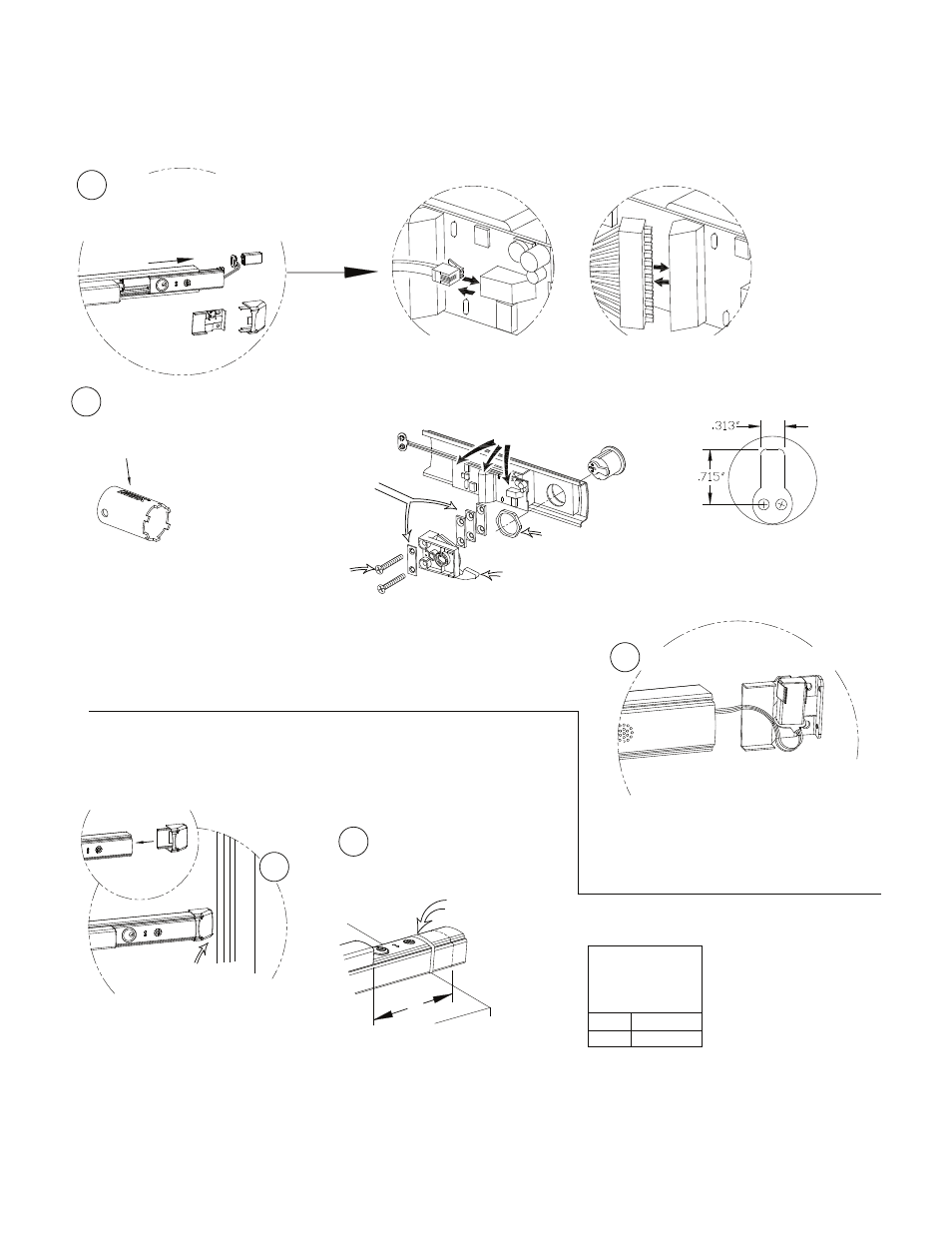 .313"

.715"