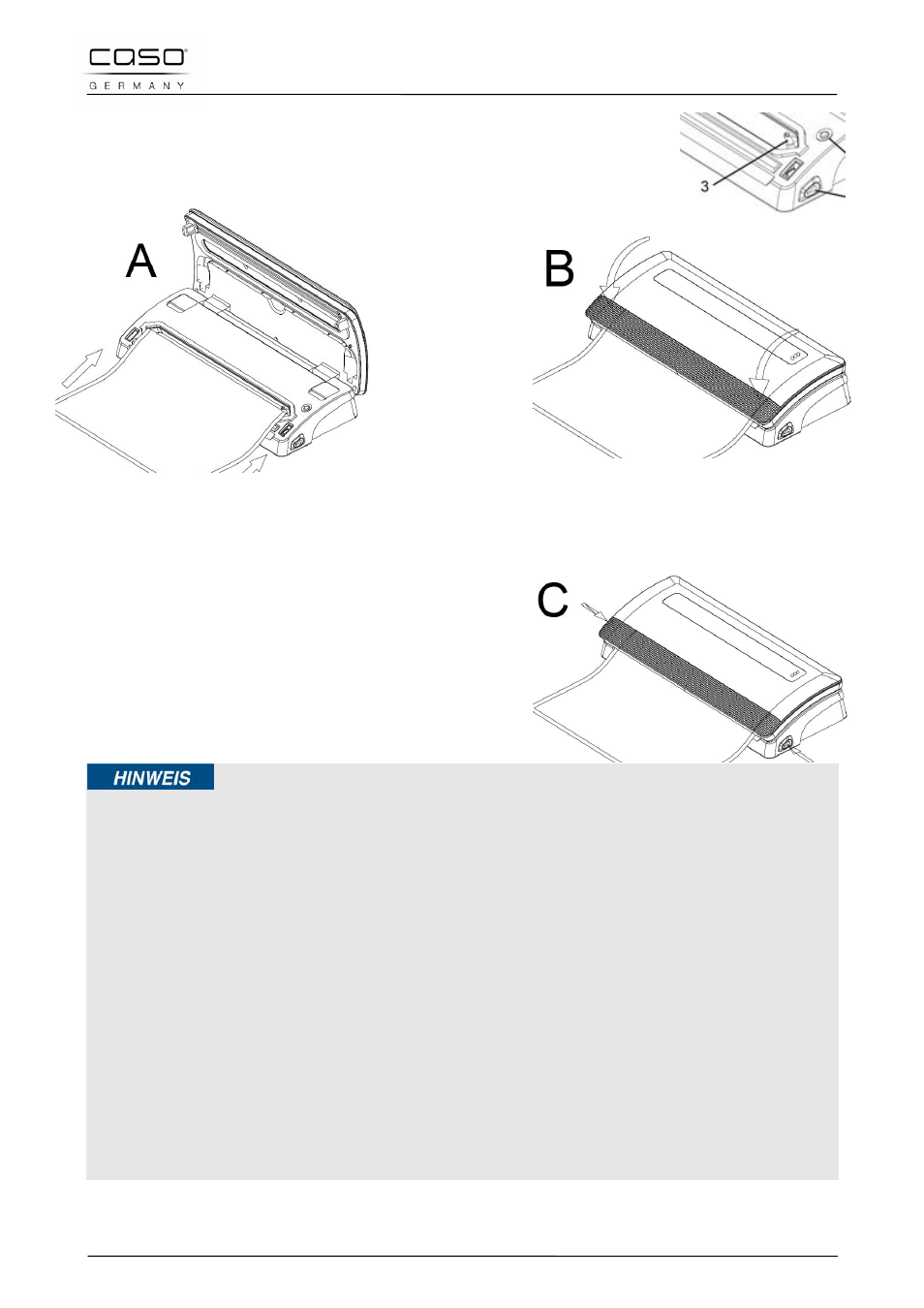 caso
GERMANY

3

A

B

C

HINWEIS