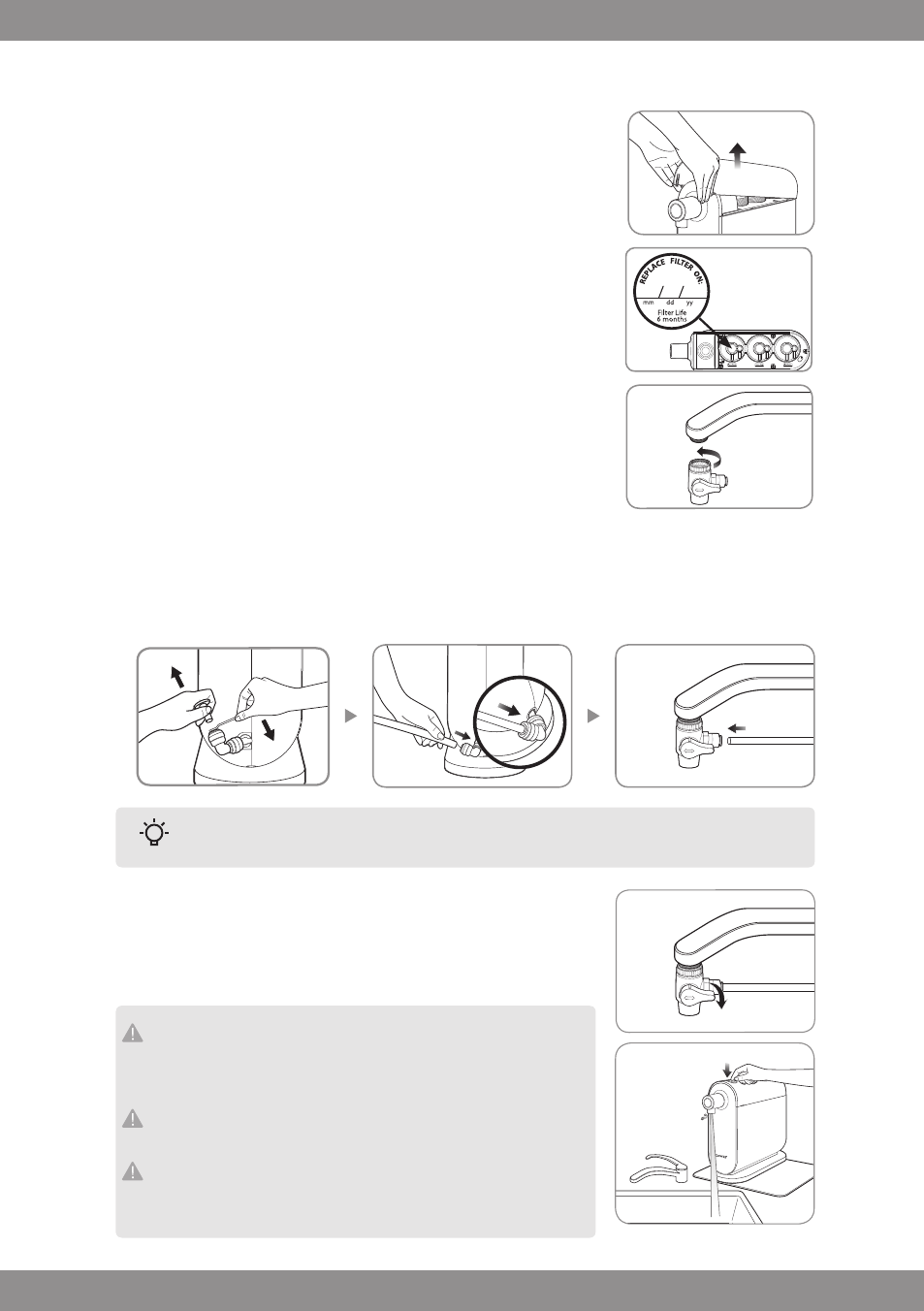 REPLACE FILTER ON:

mm dd yy

Filter Life 6 months