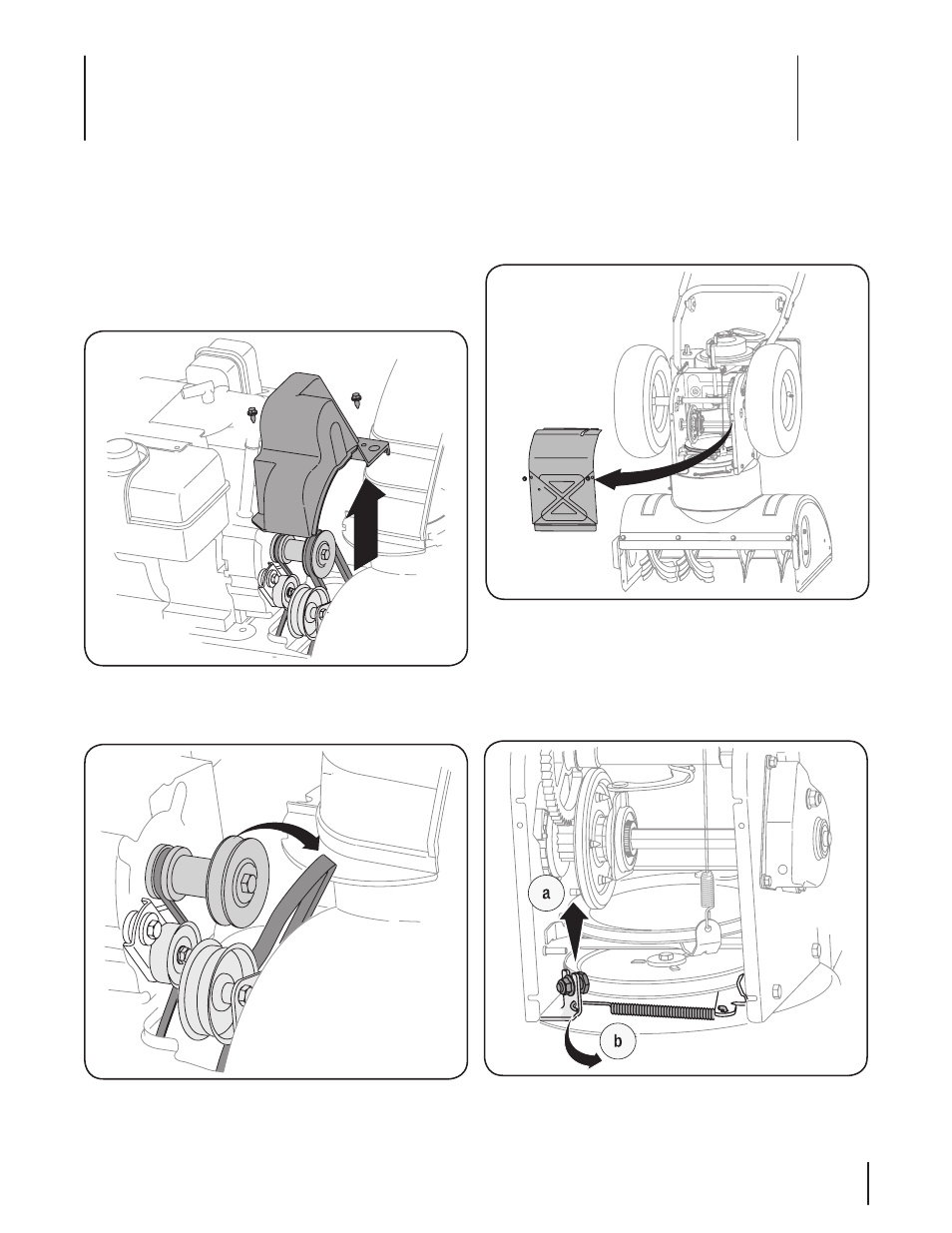 a

b