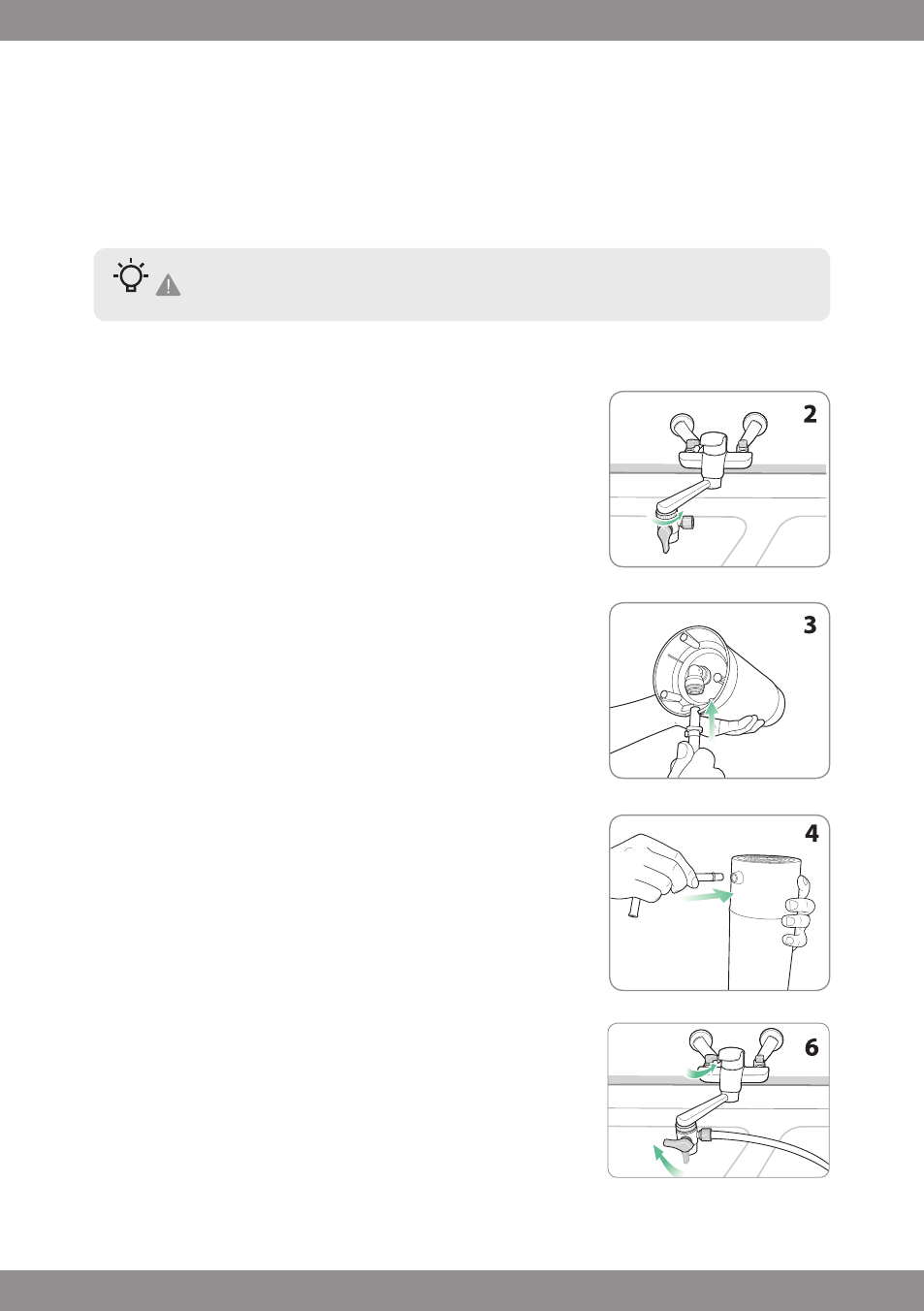 2

3

4

6