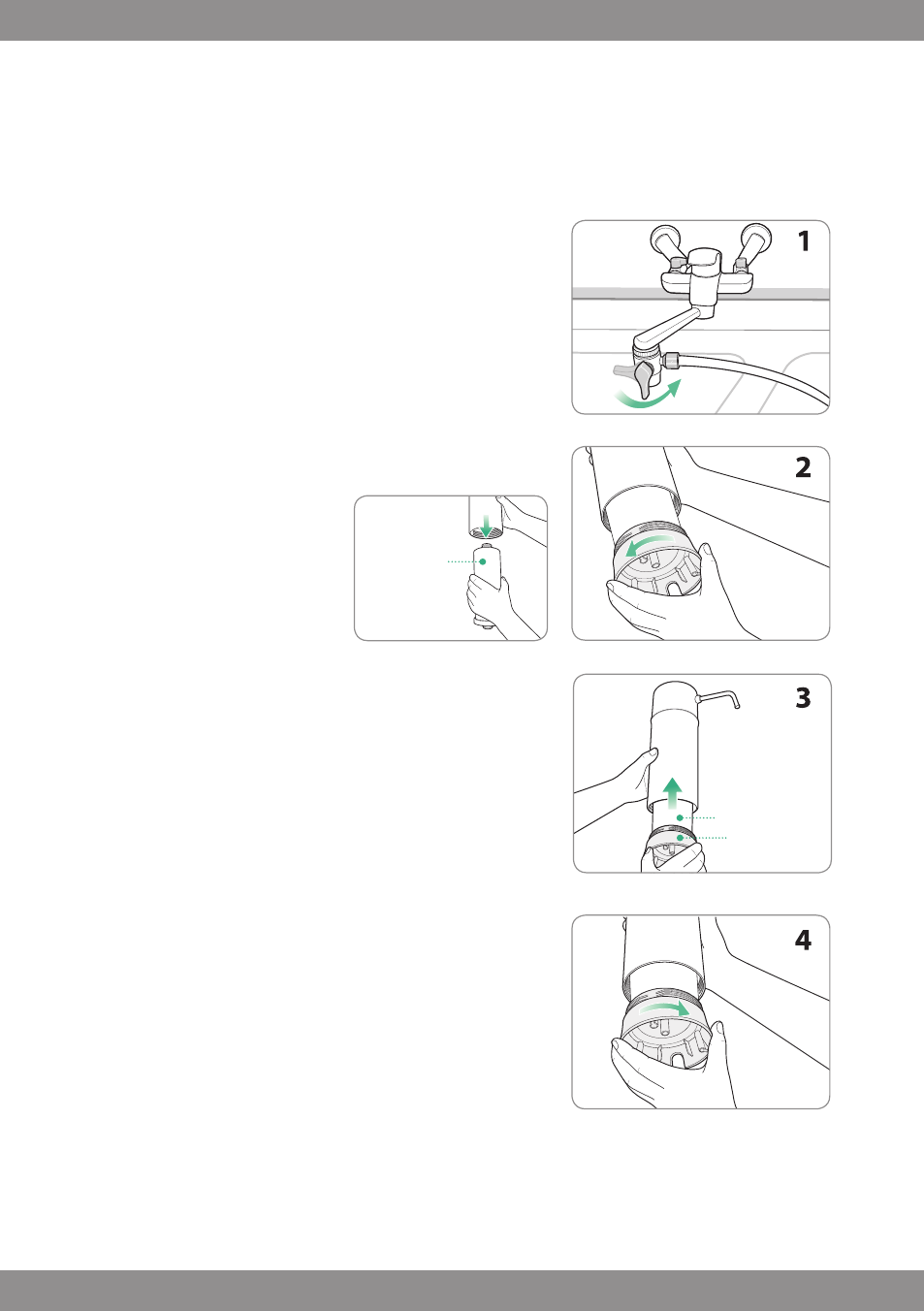 1

2

3

4