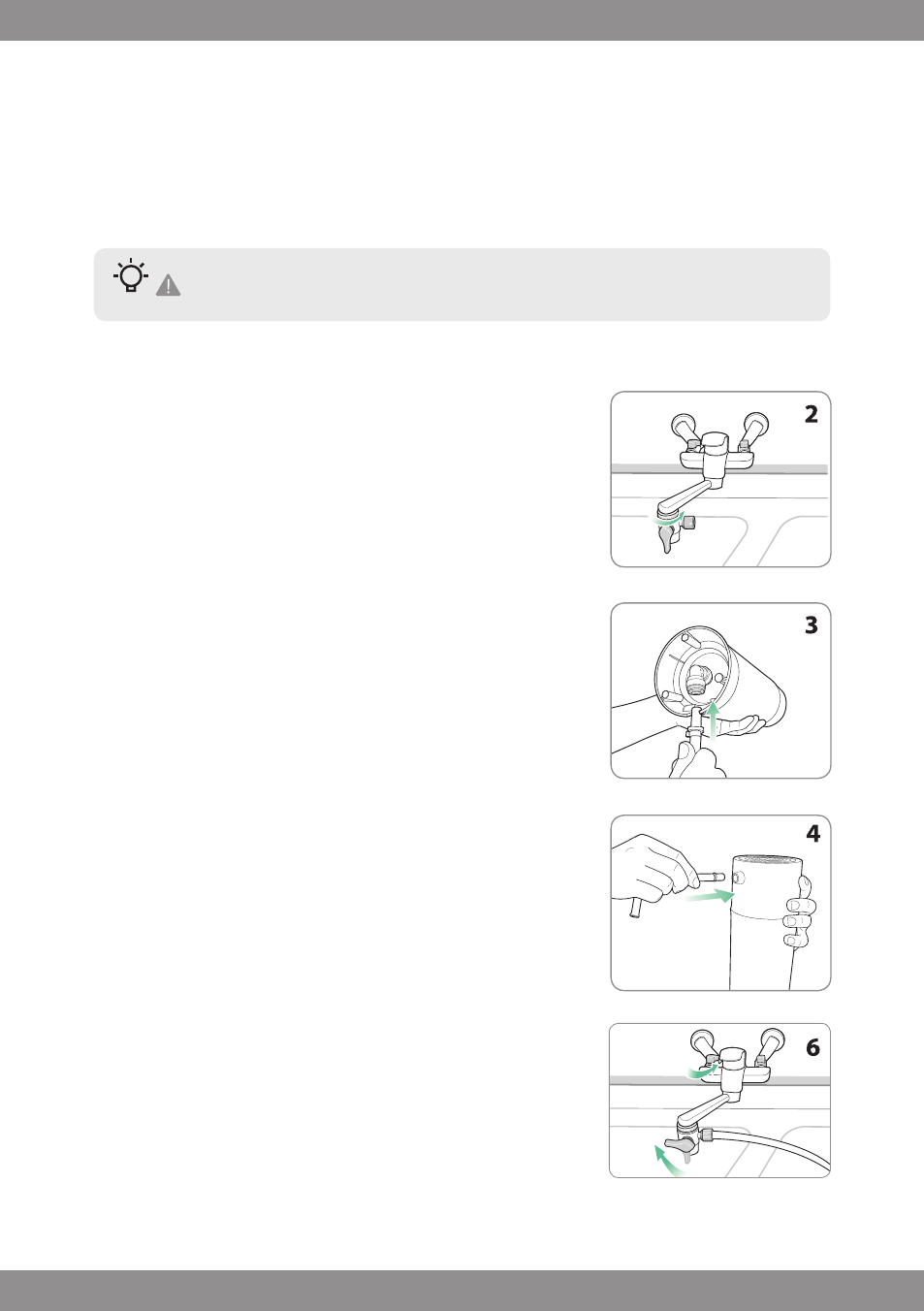 2

3

4

6