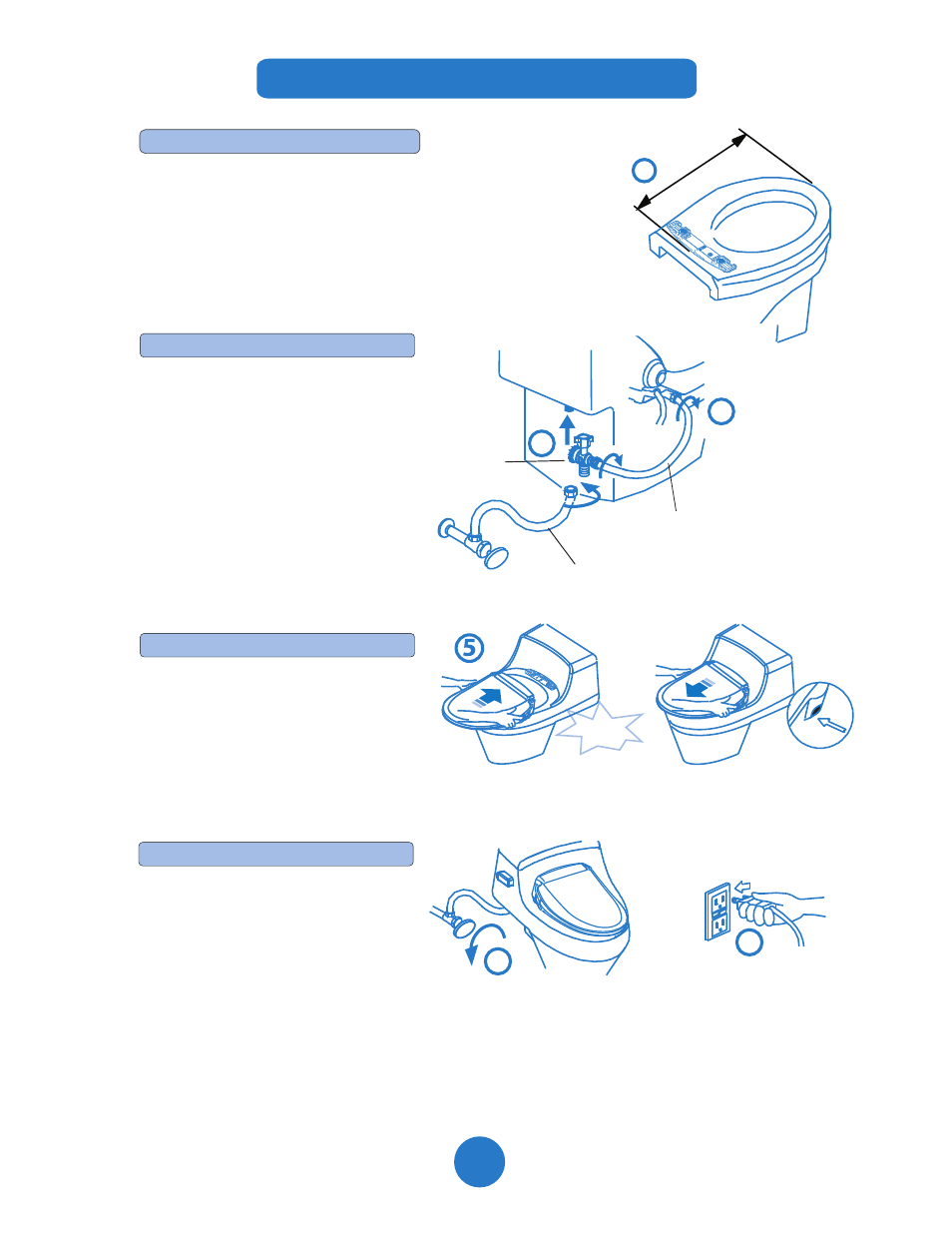 5