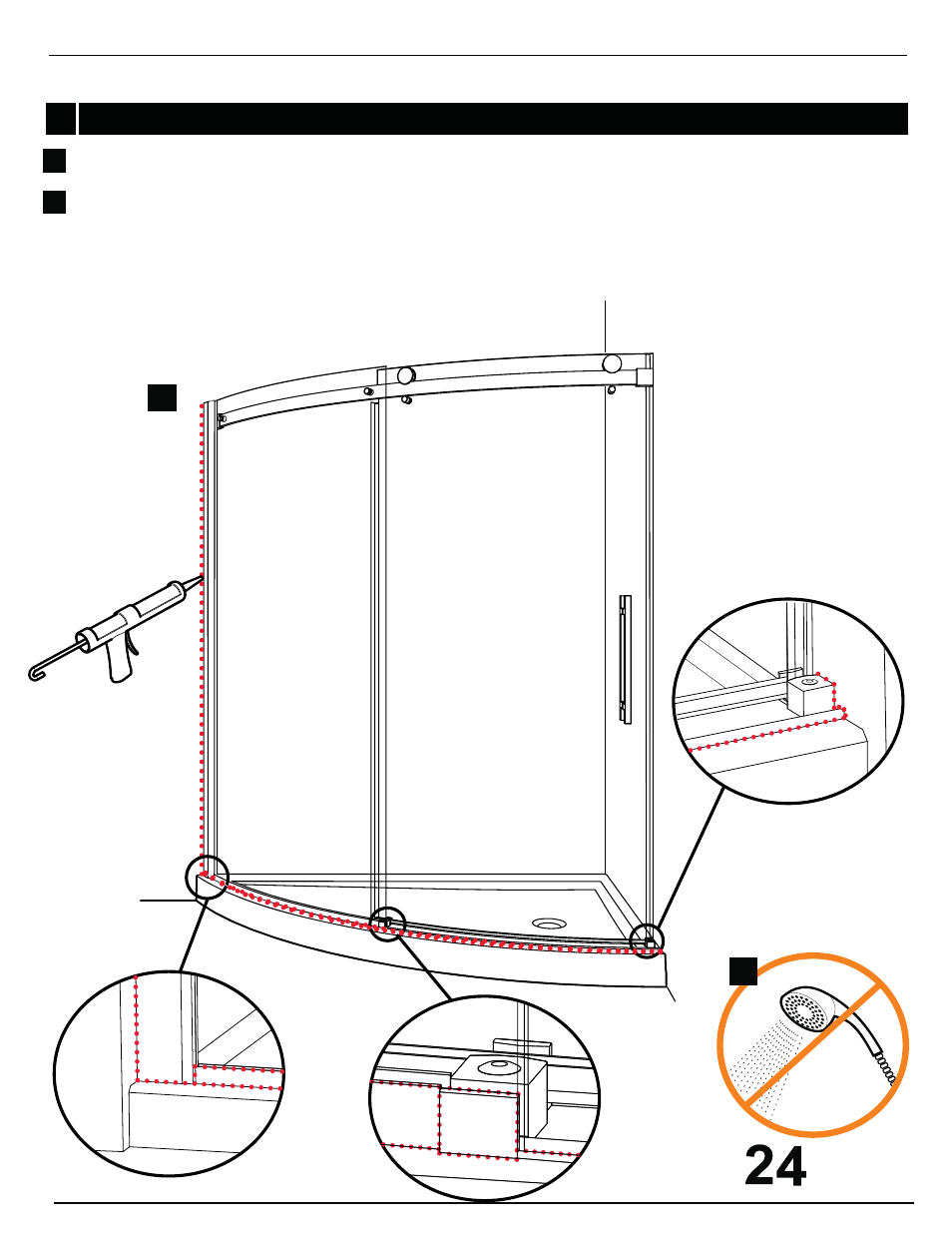 24