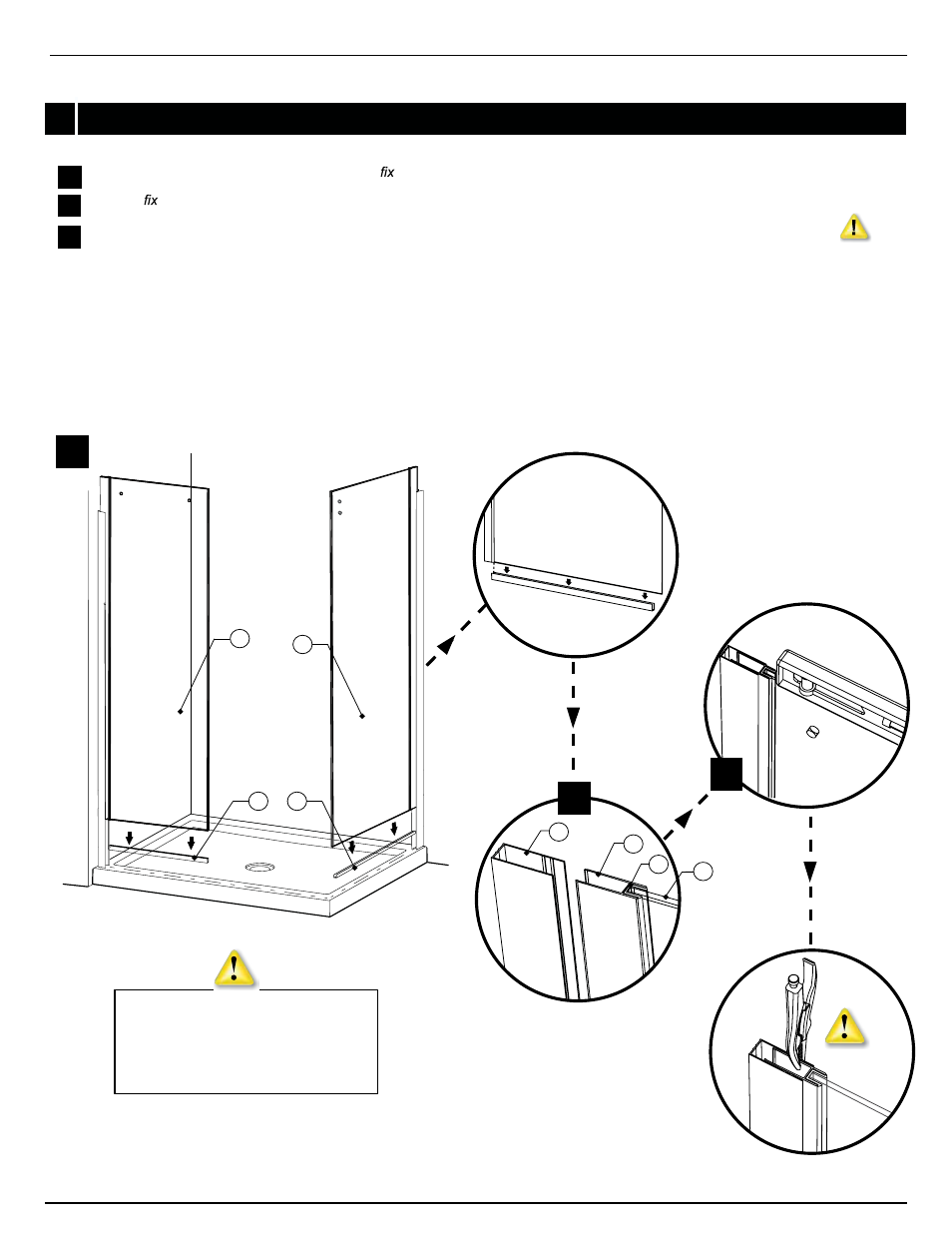 fix

fix