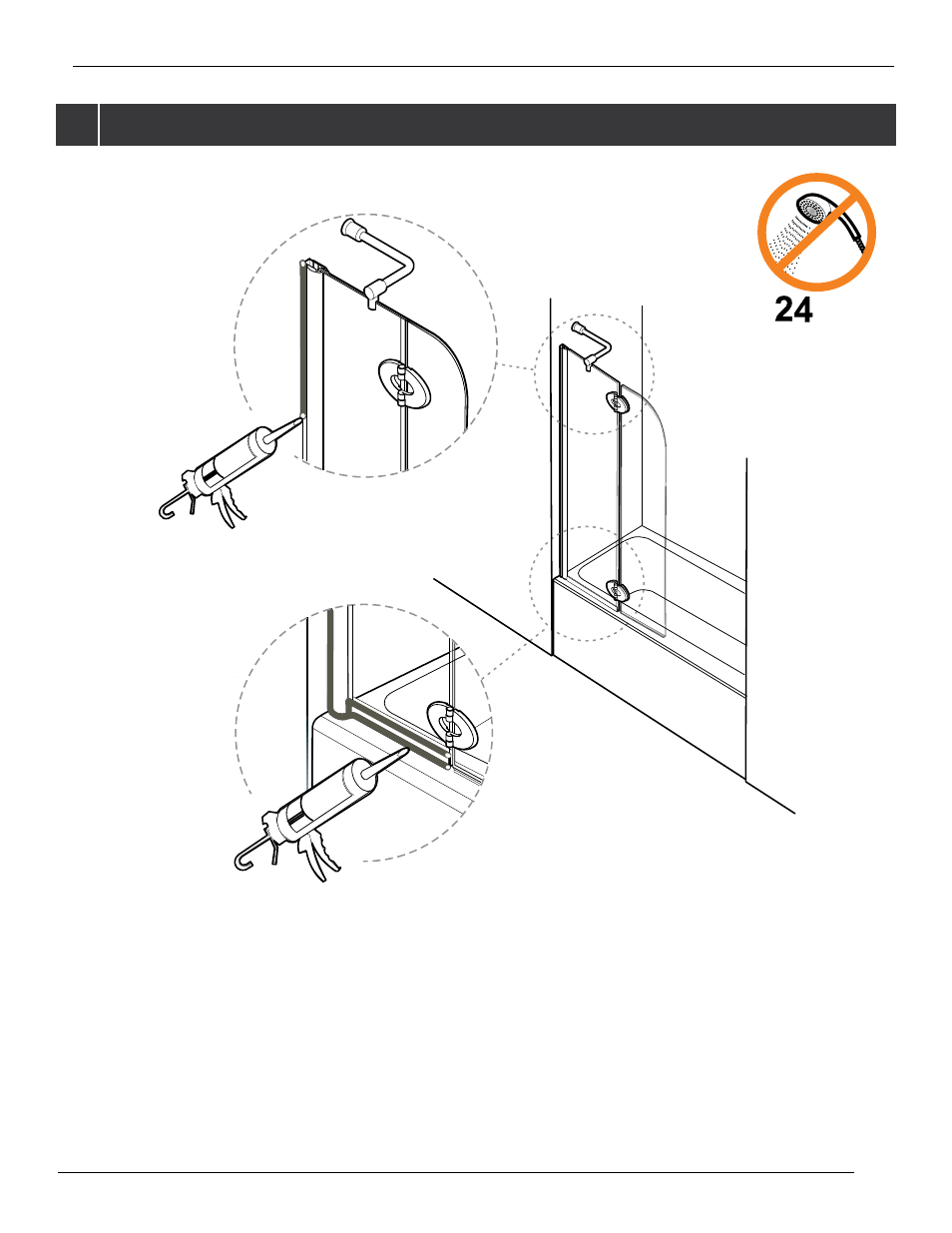 24