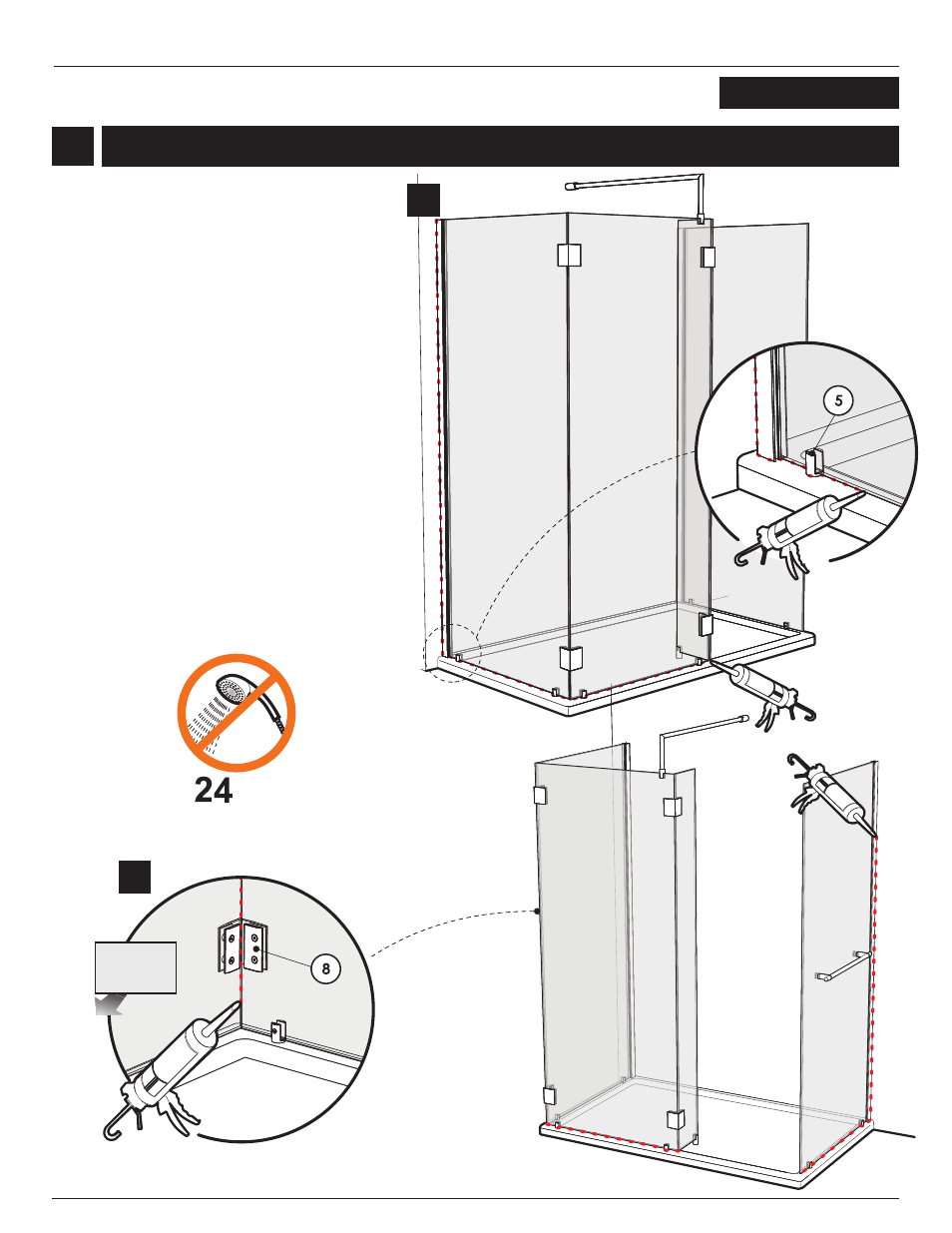 5

24

8