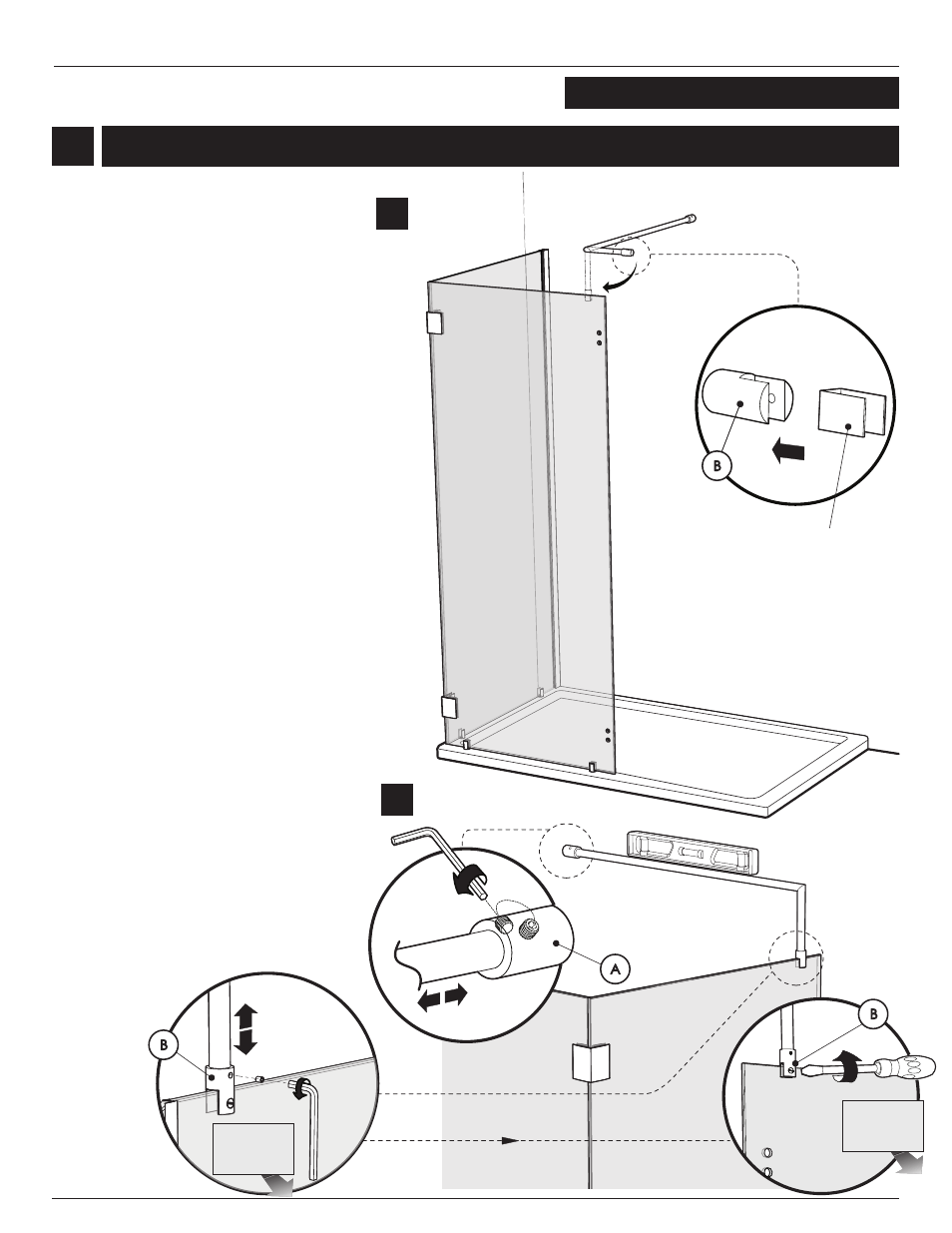 B

A

B

B