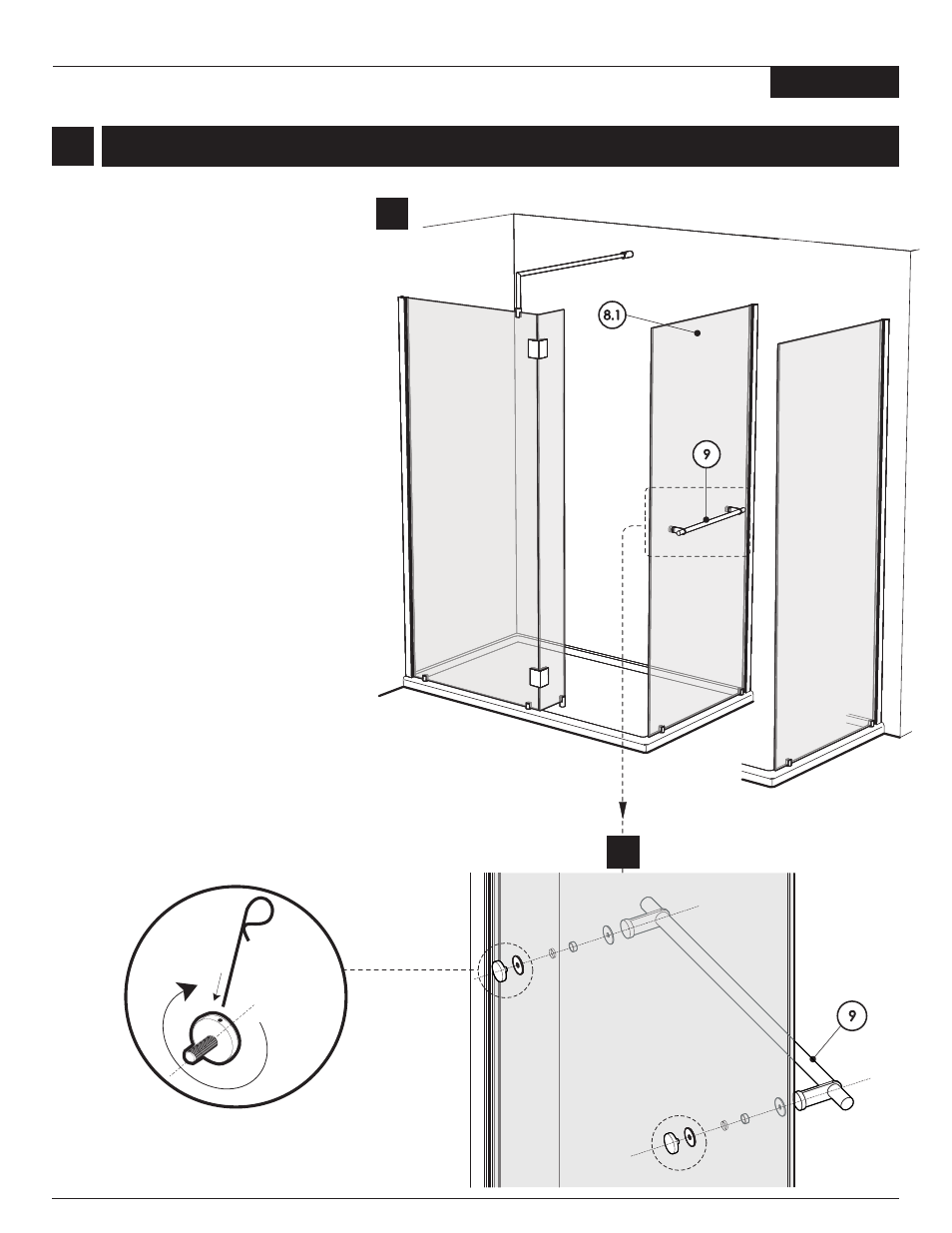 8.1

9

9