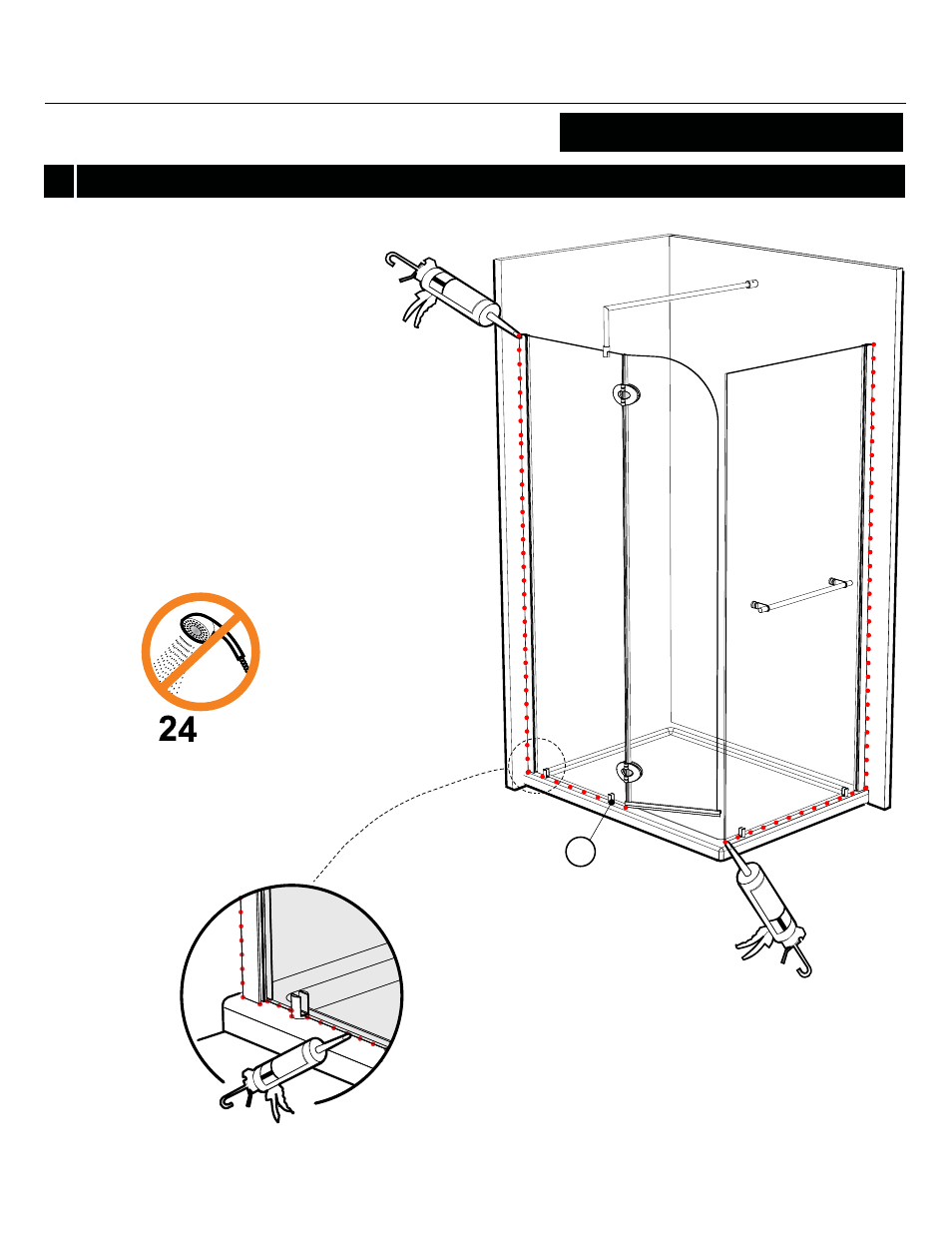 24