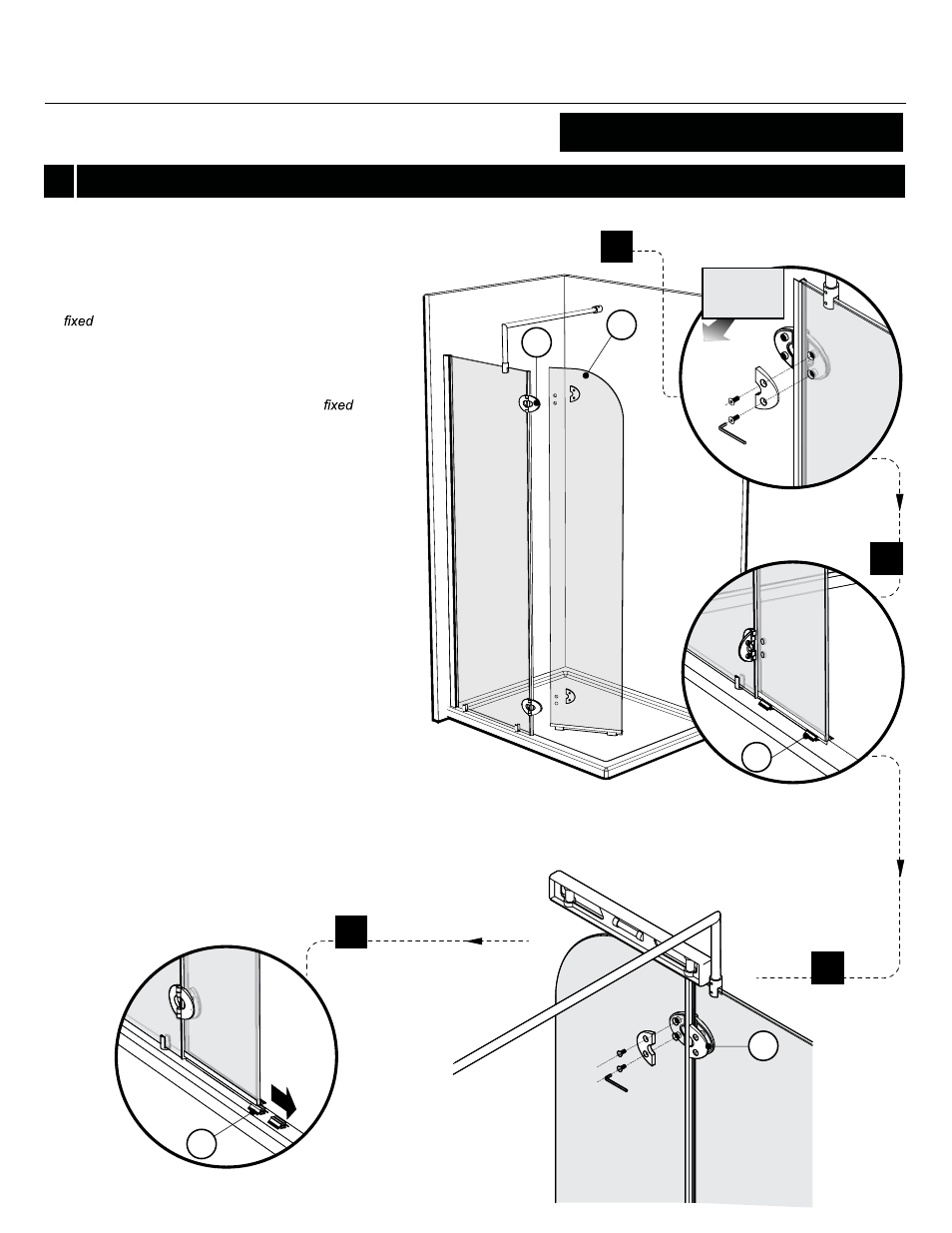 fixed

fixed