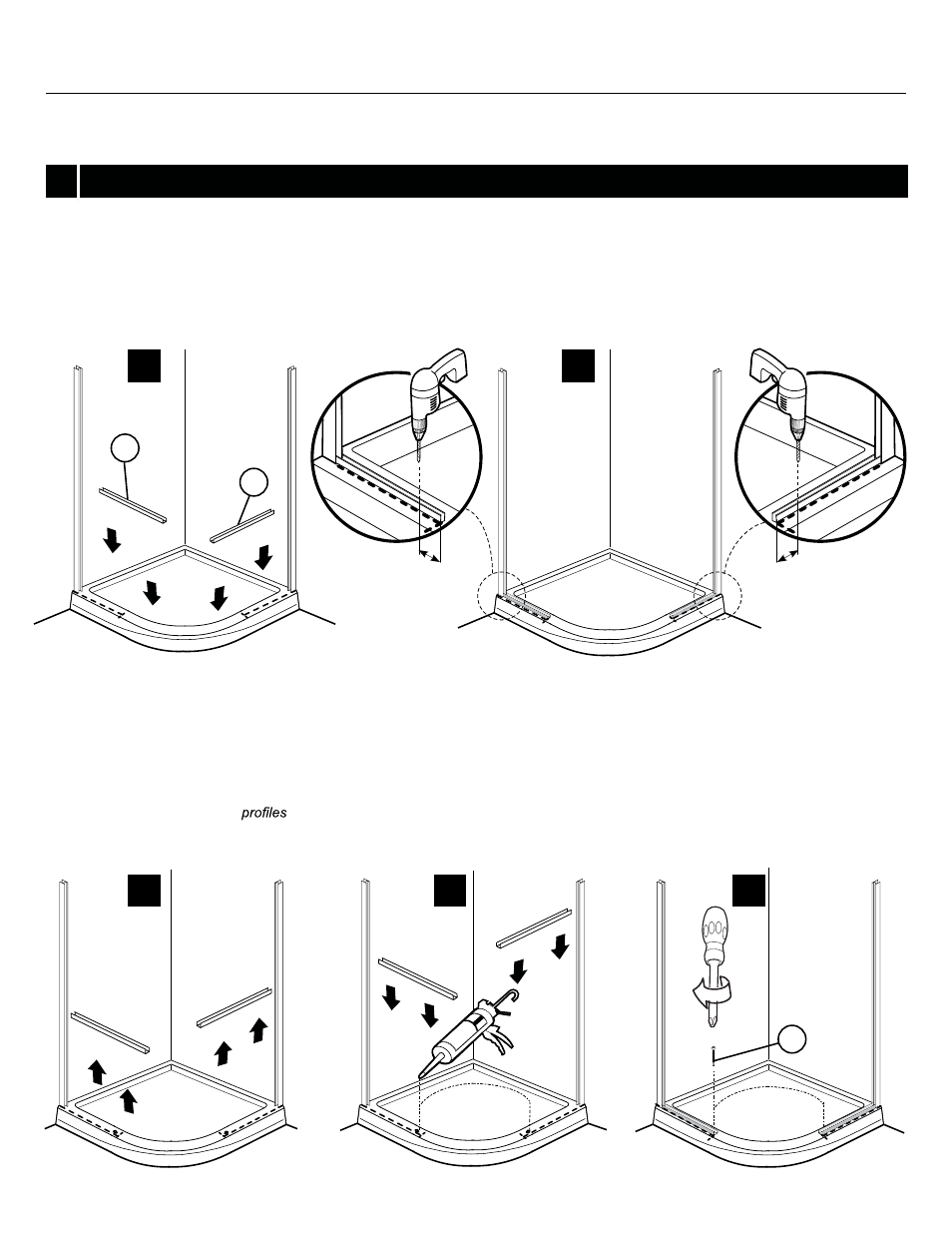 profiles