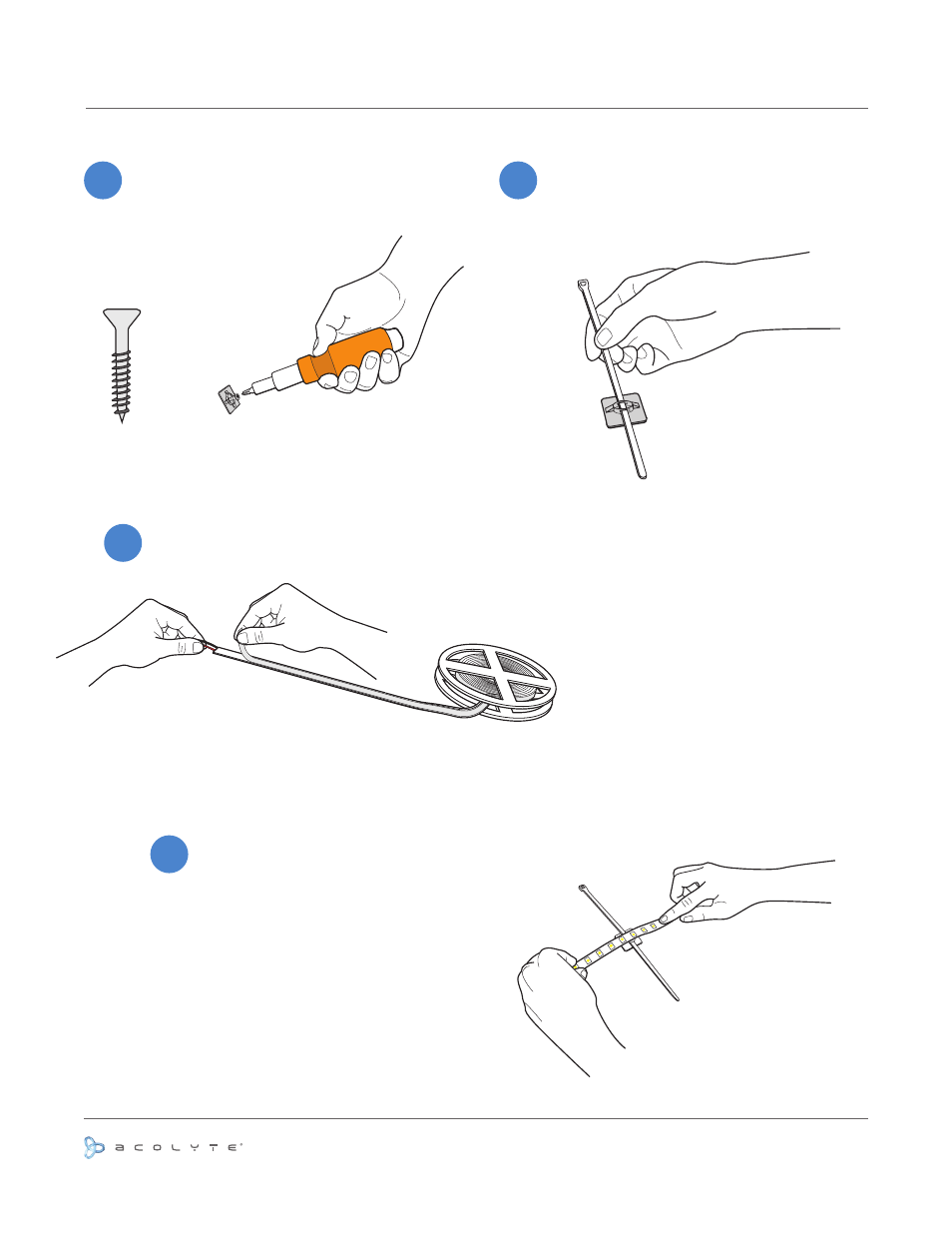 ACOLYTE®