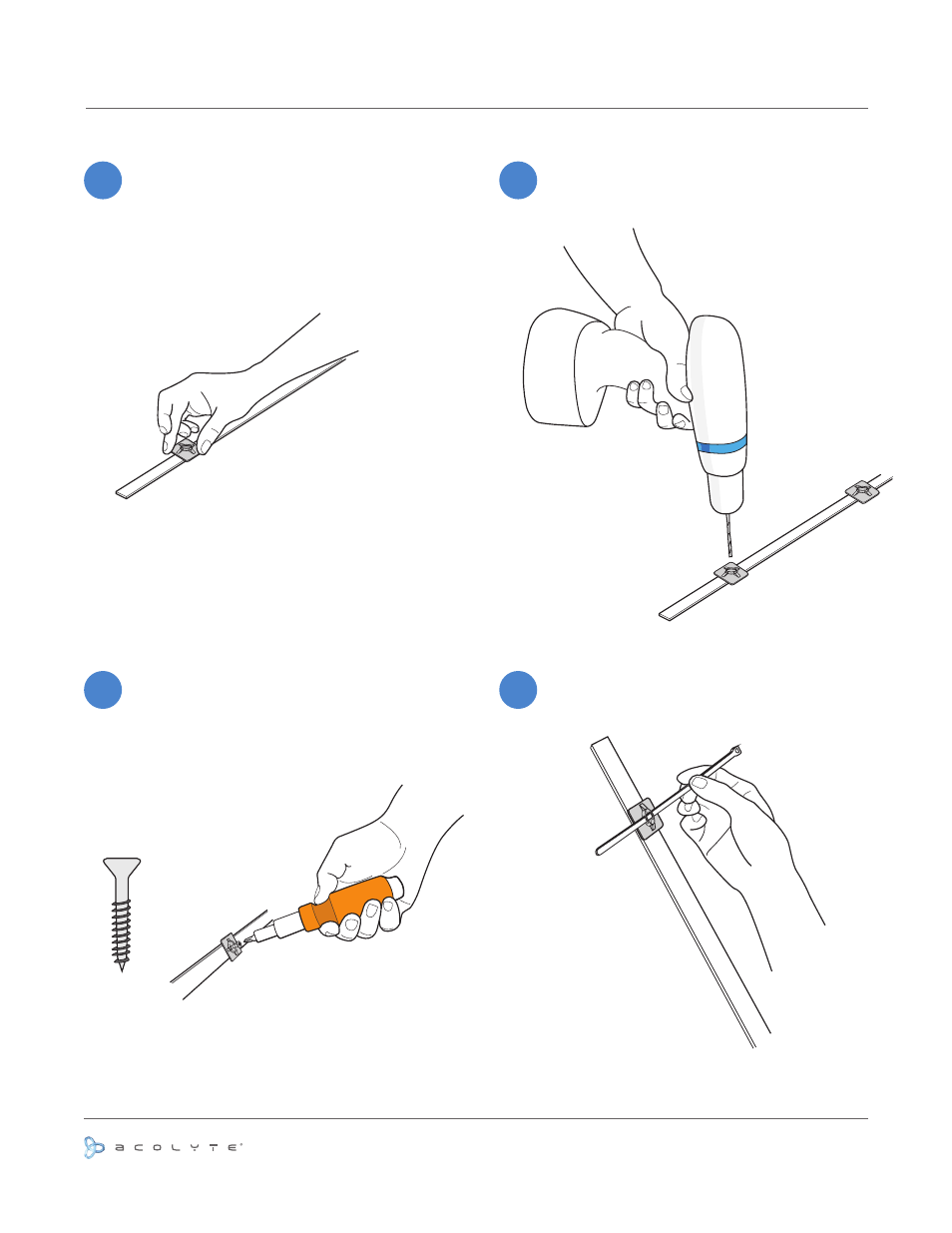 ACOLYTE®