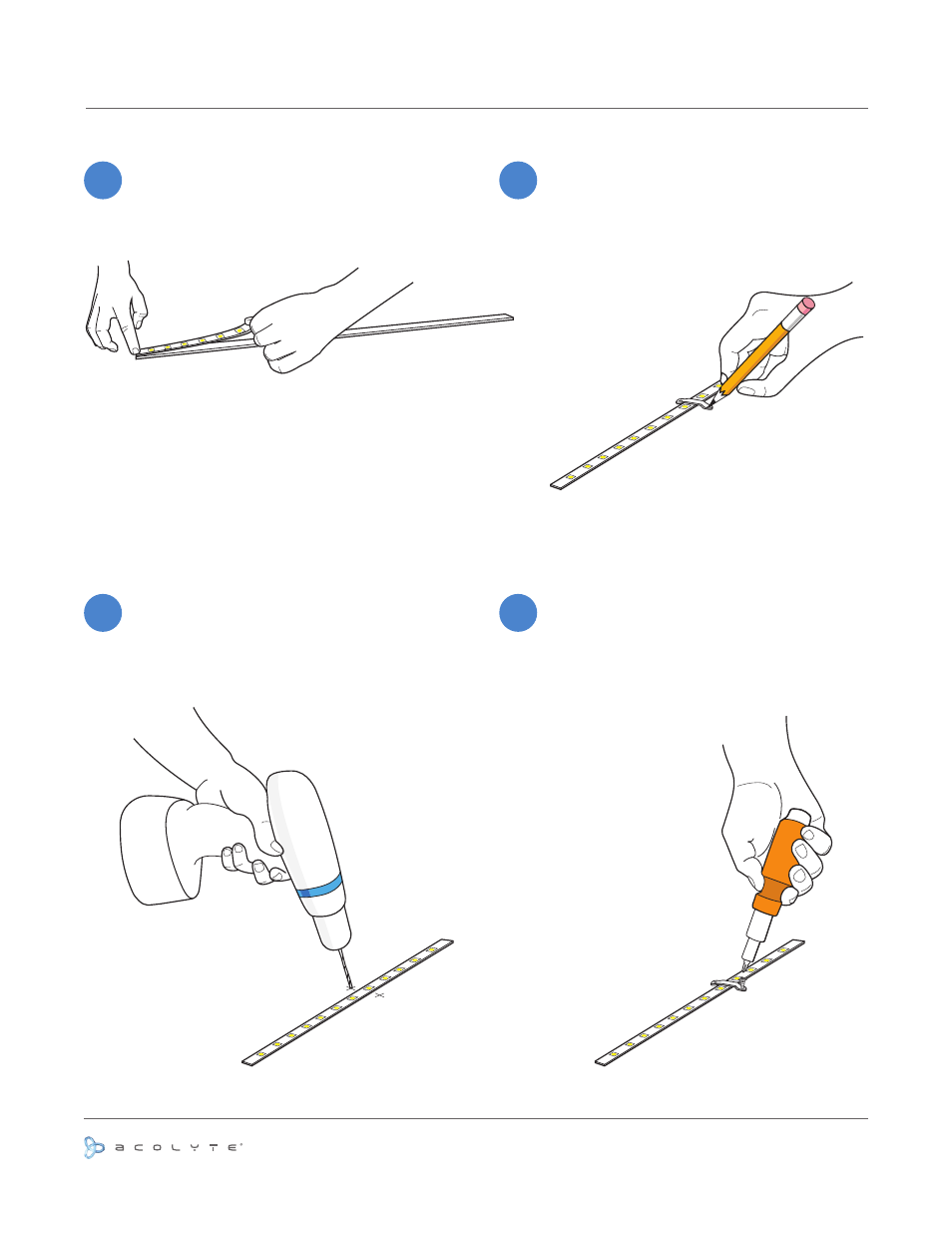 ACOLYTE®