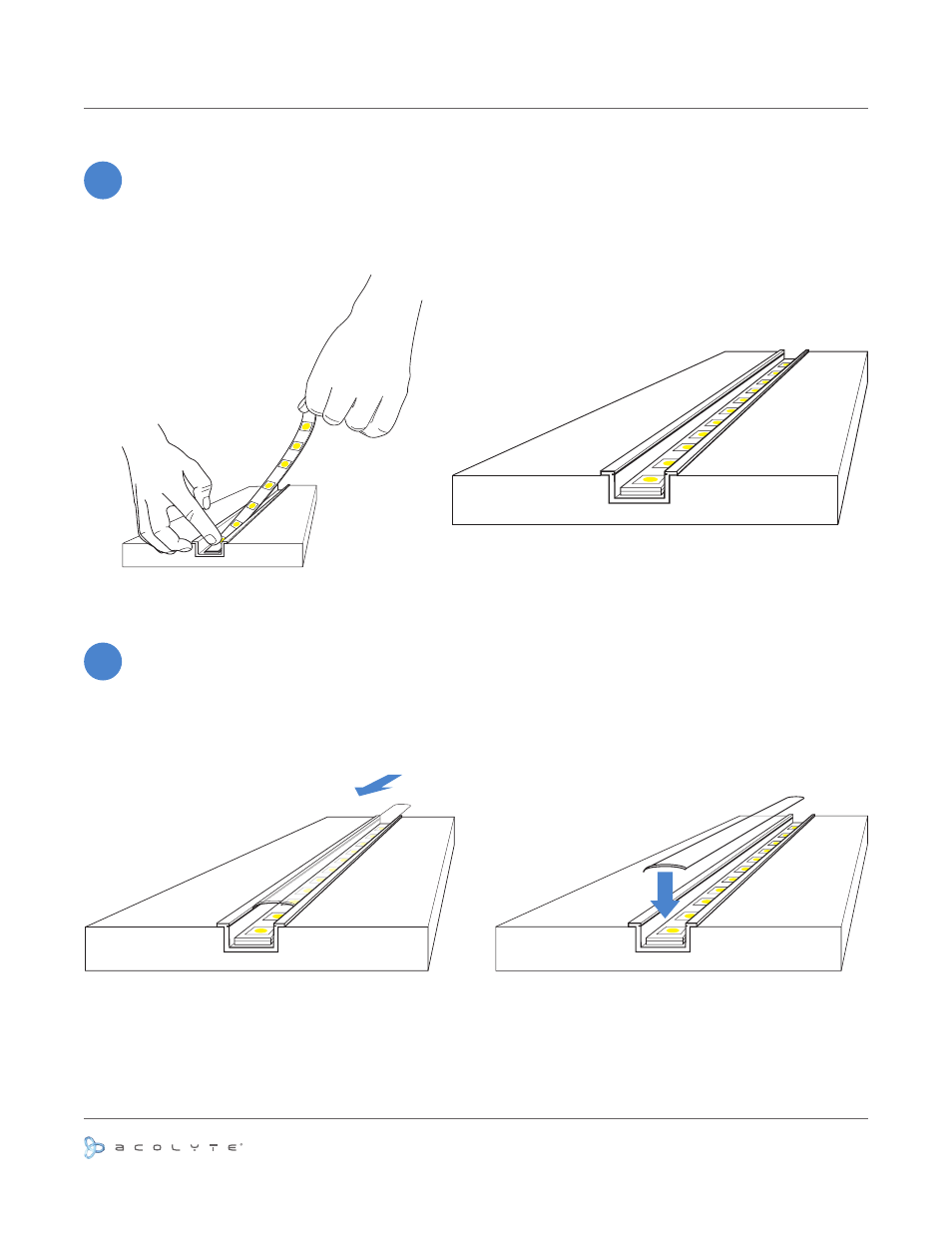 ACOLYTE®