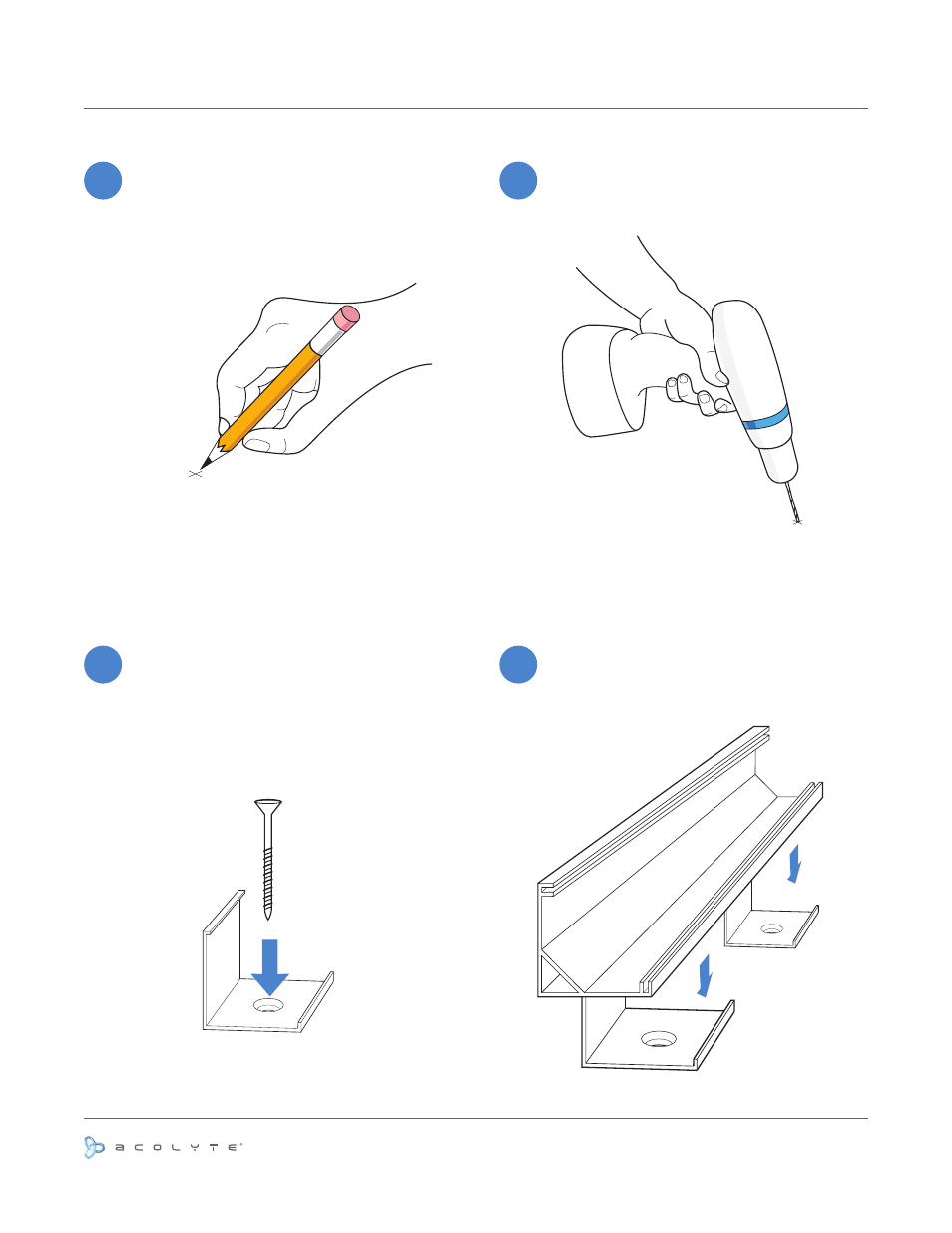 ACOLYTE®