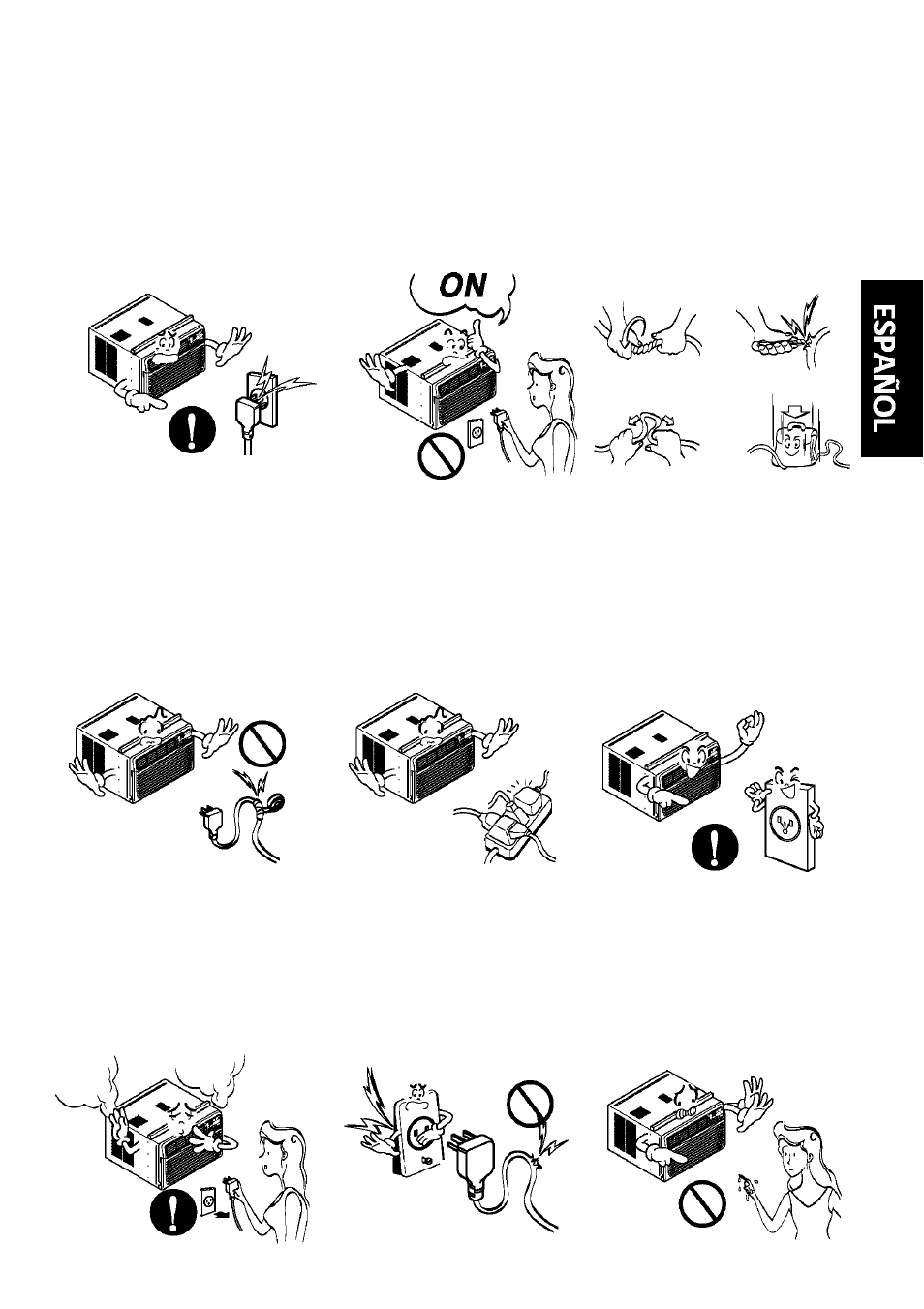 ON

ESPAÑOL