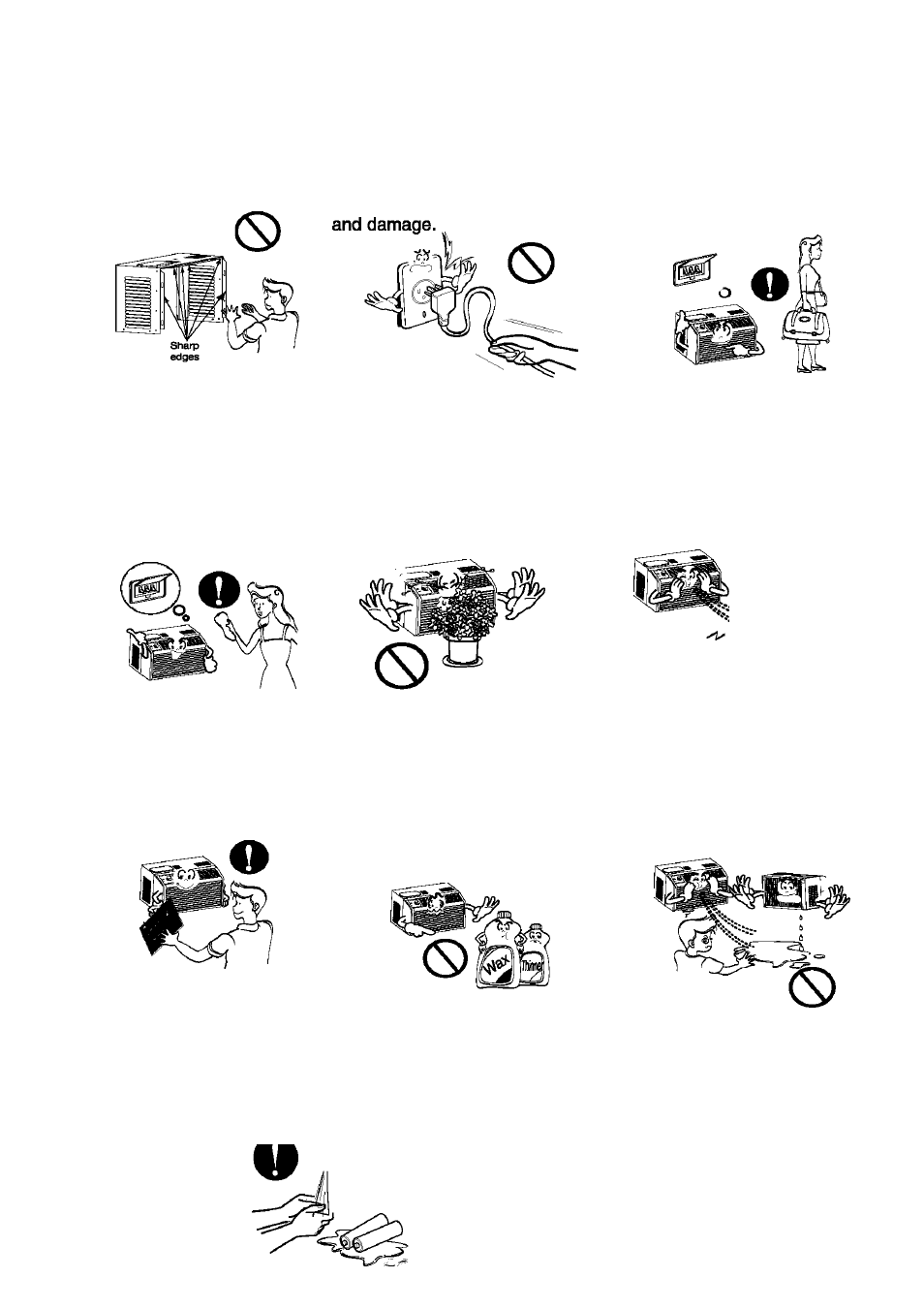 and damage.

Sharp edges

Wax

Thinner