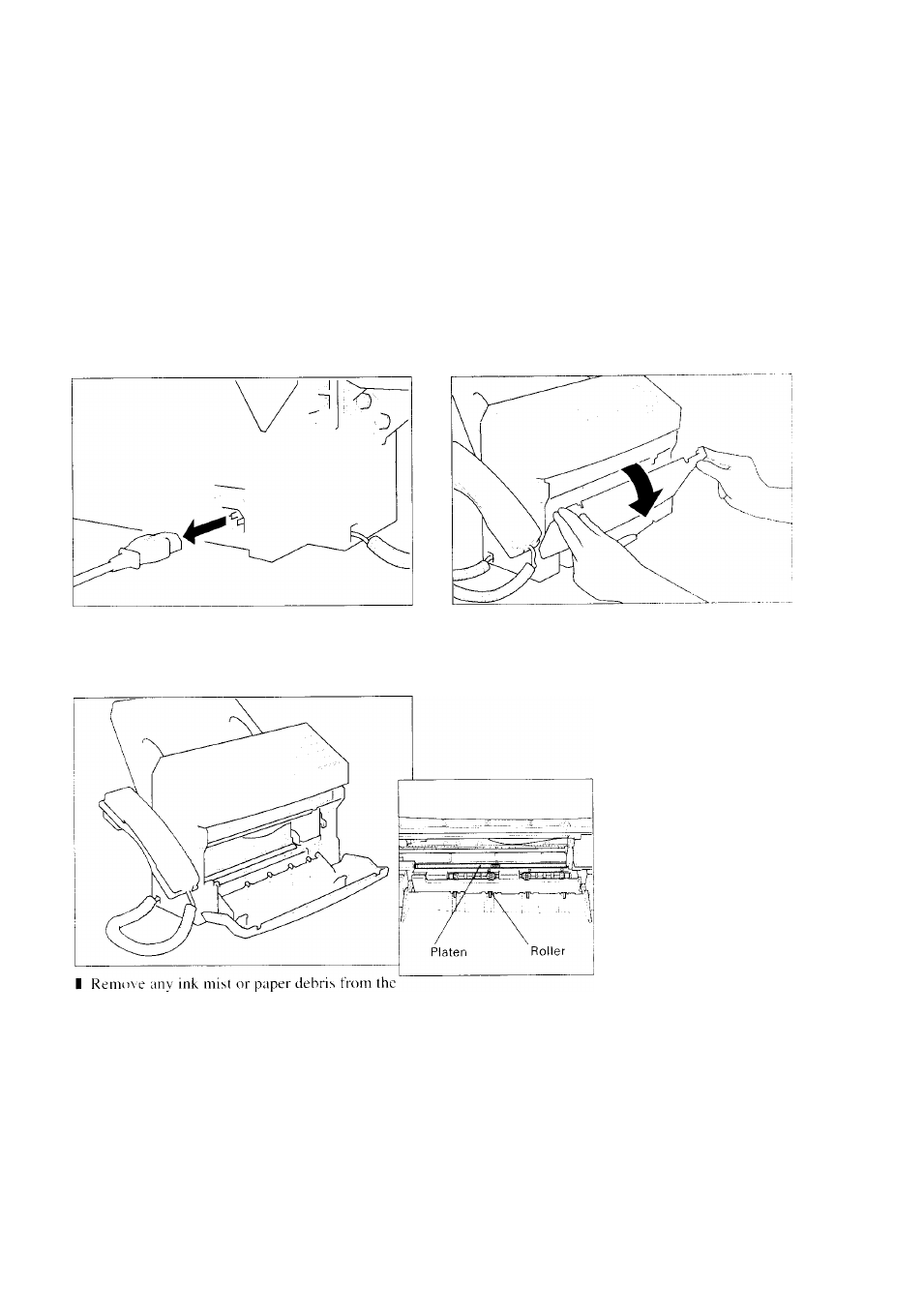 Platen

Roller

Remove any ink mist or paper debris from the