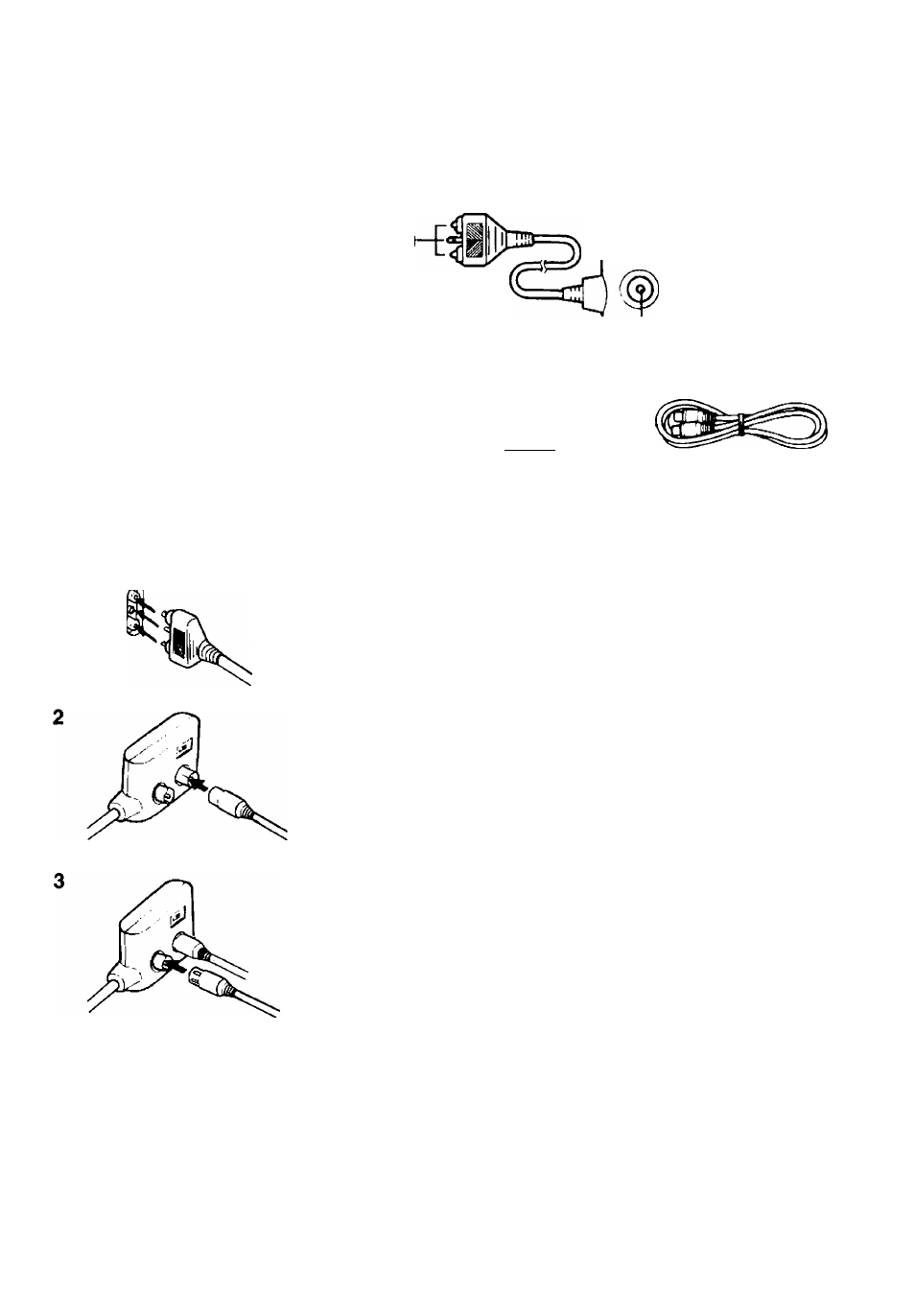 2

3