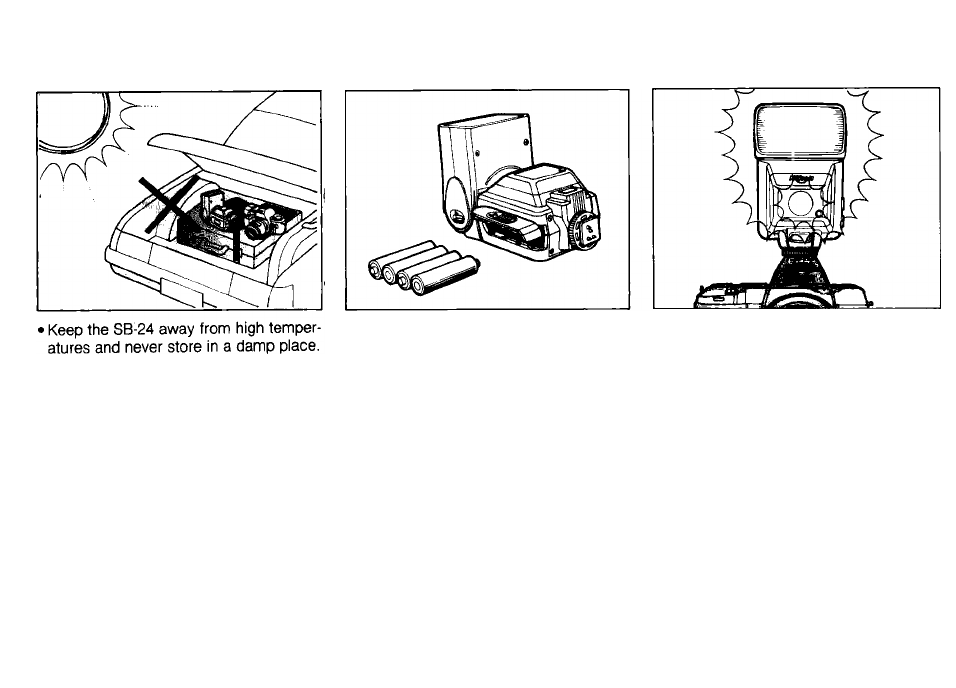 • Keep the SB-24 away from high temperatures and never store in a damp place.