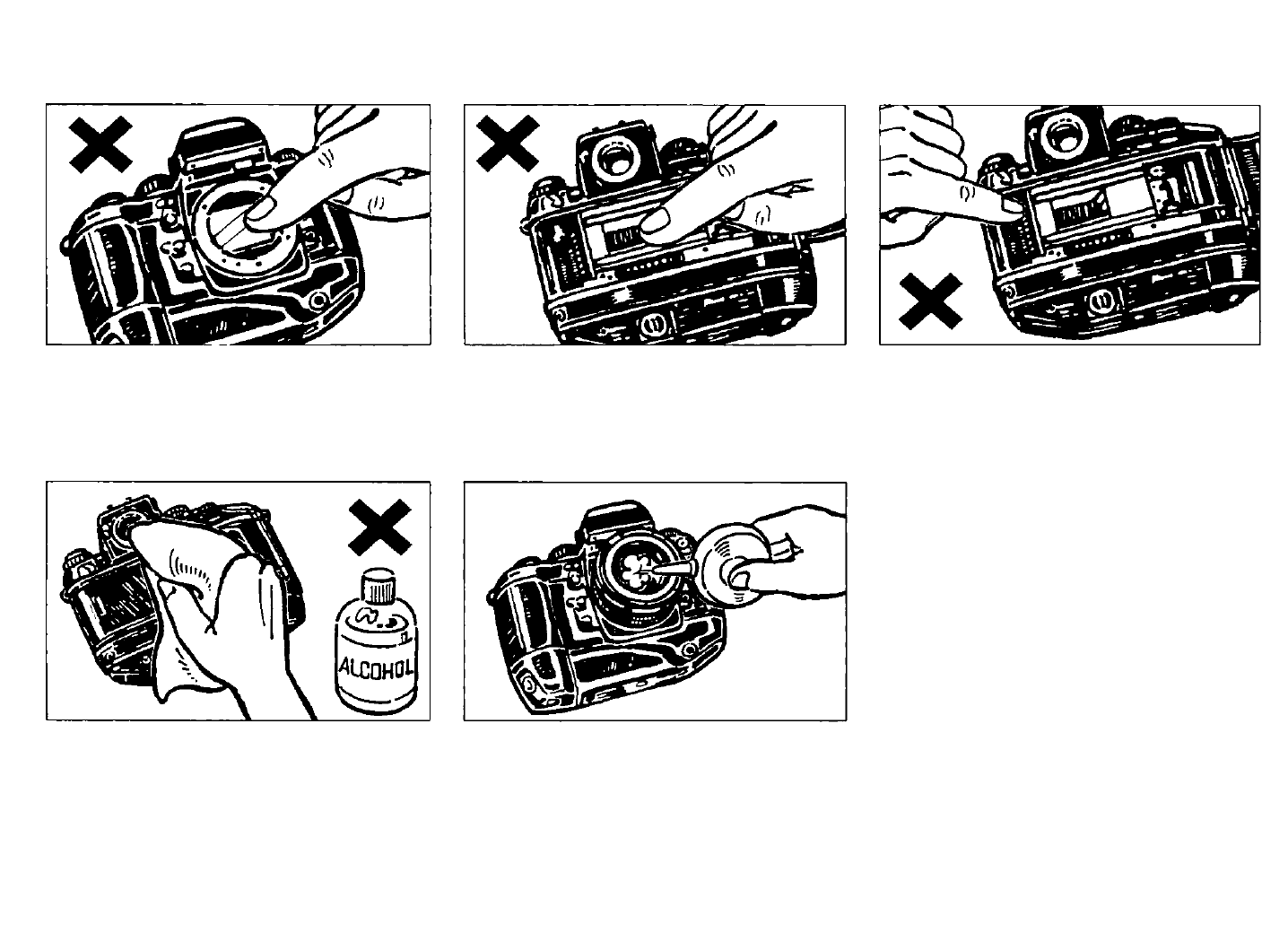 ALCOHOL