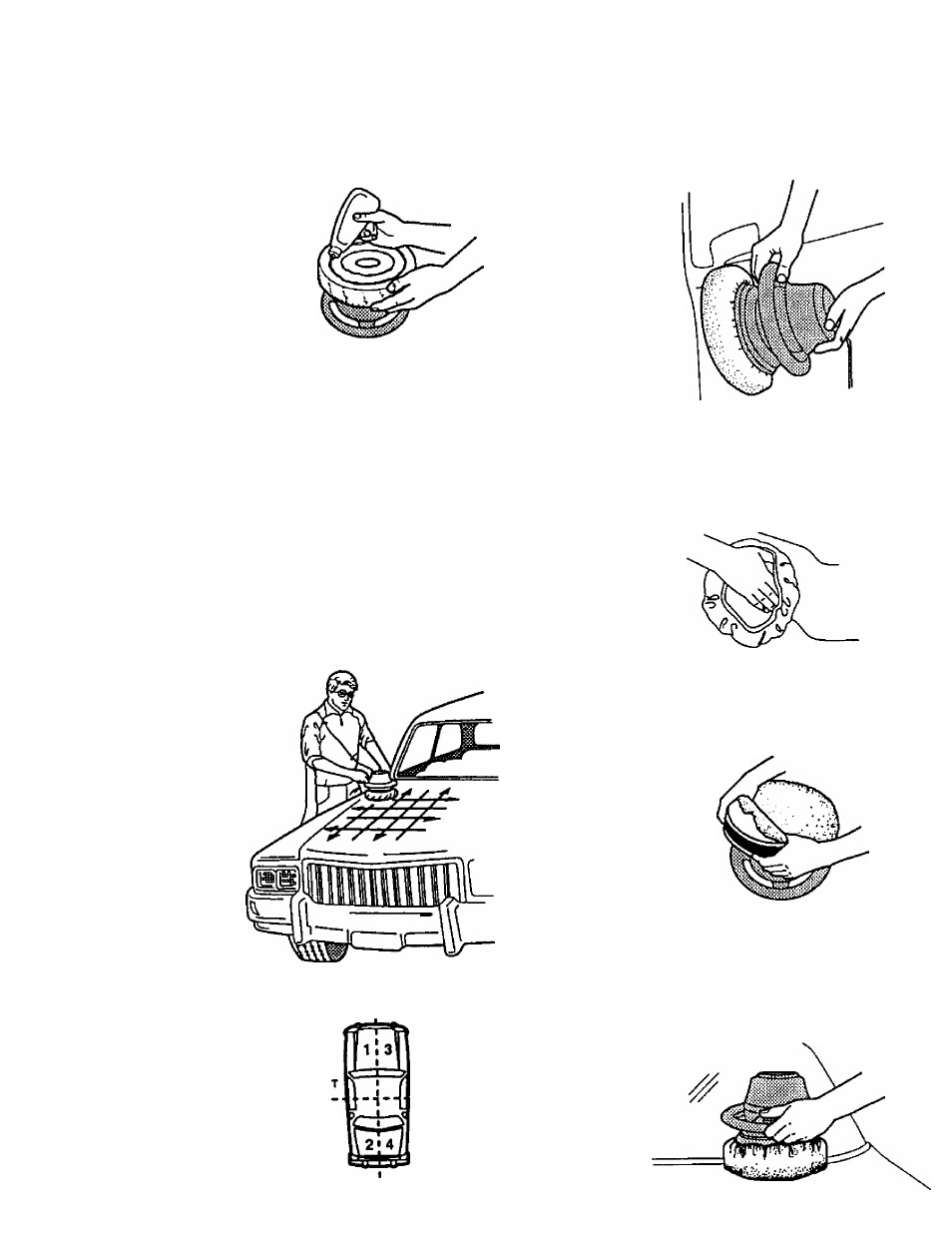 1 3
T
2 4