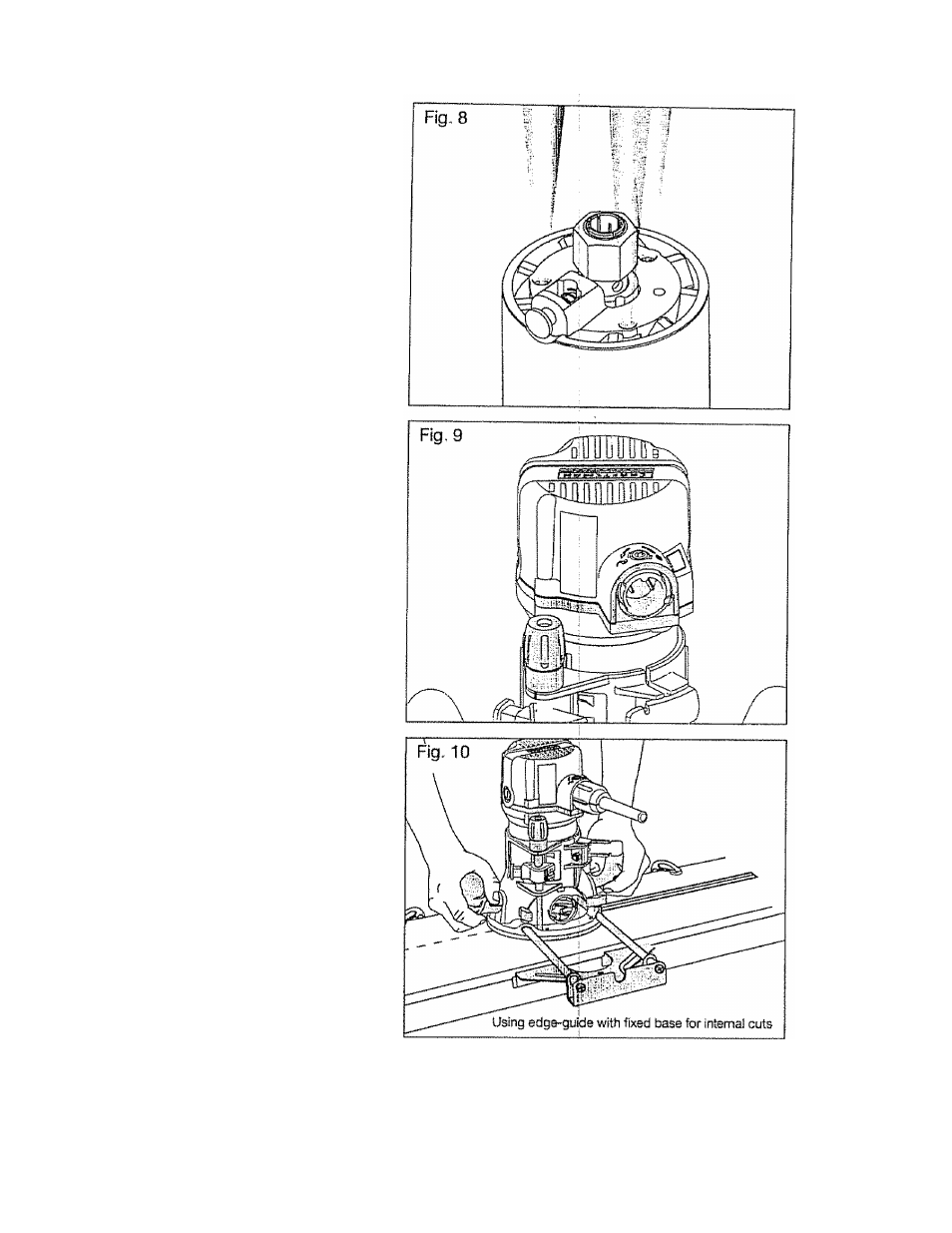 Fig. 8

Fig. 9

Fig. 10

Using edge-guide with fixed base for internal cuts